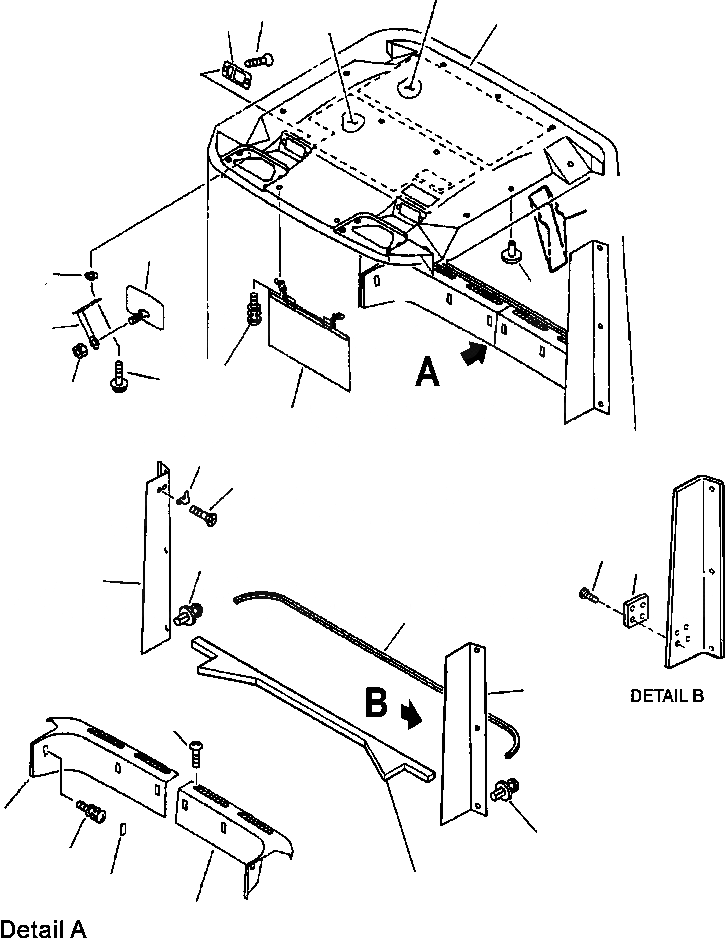 A

B

DETAIL B

Detail A