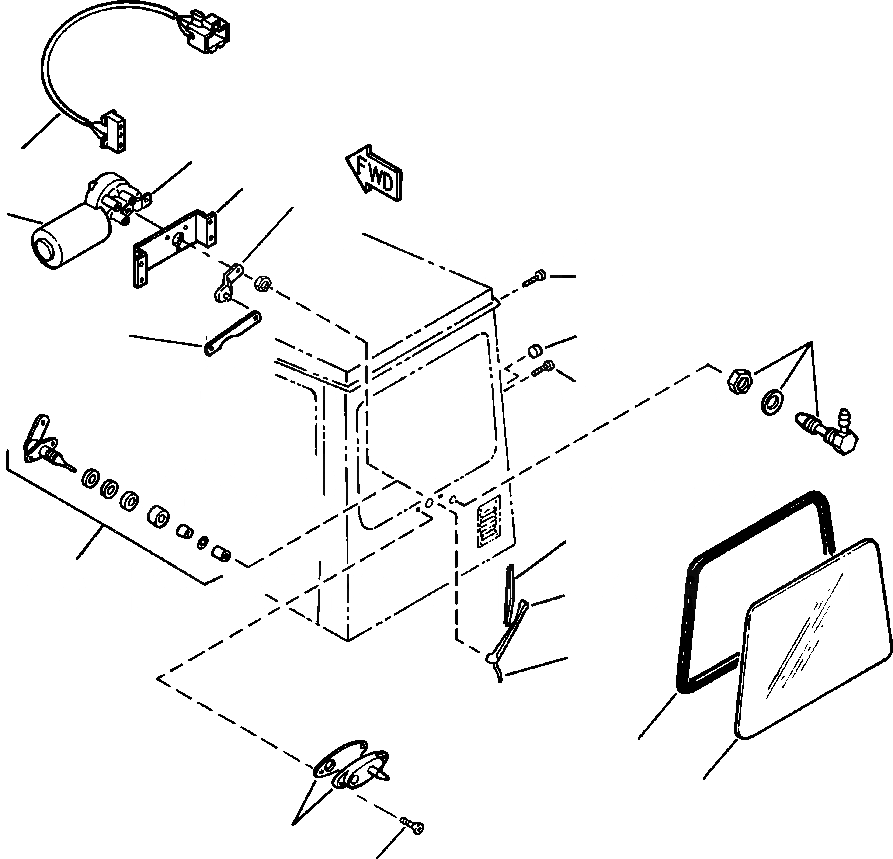 FWD