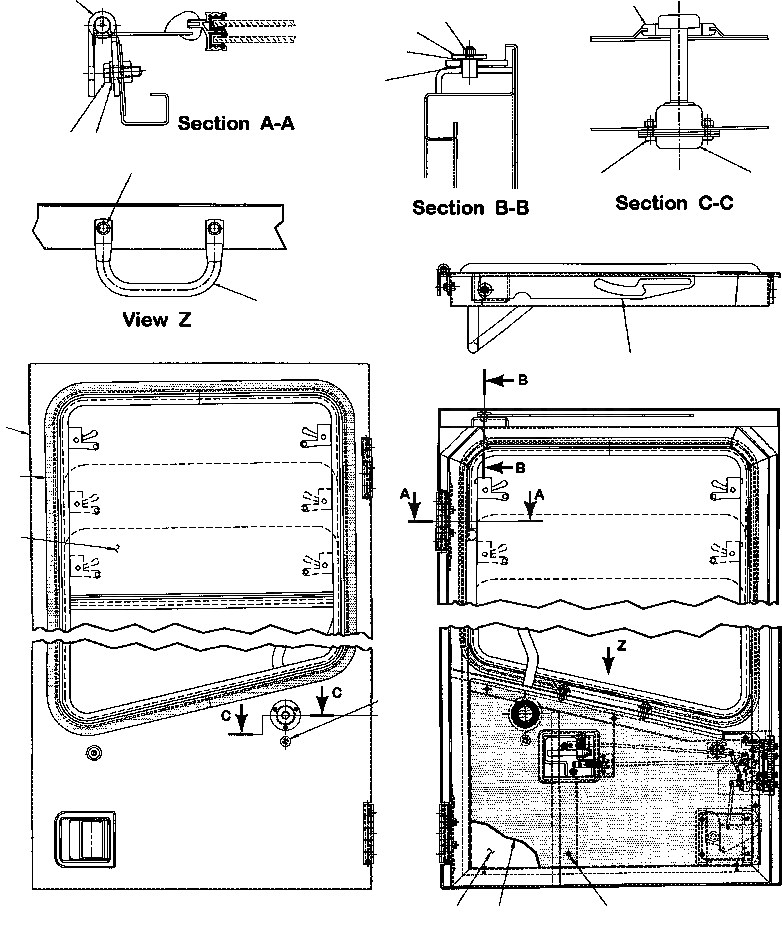 Section A-A

Section B-B

Section C-C

View Z

B

B

A

A

Z

C

C