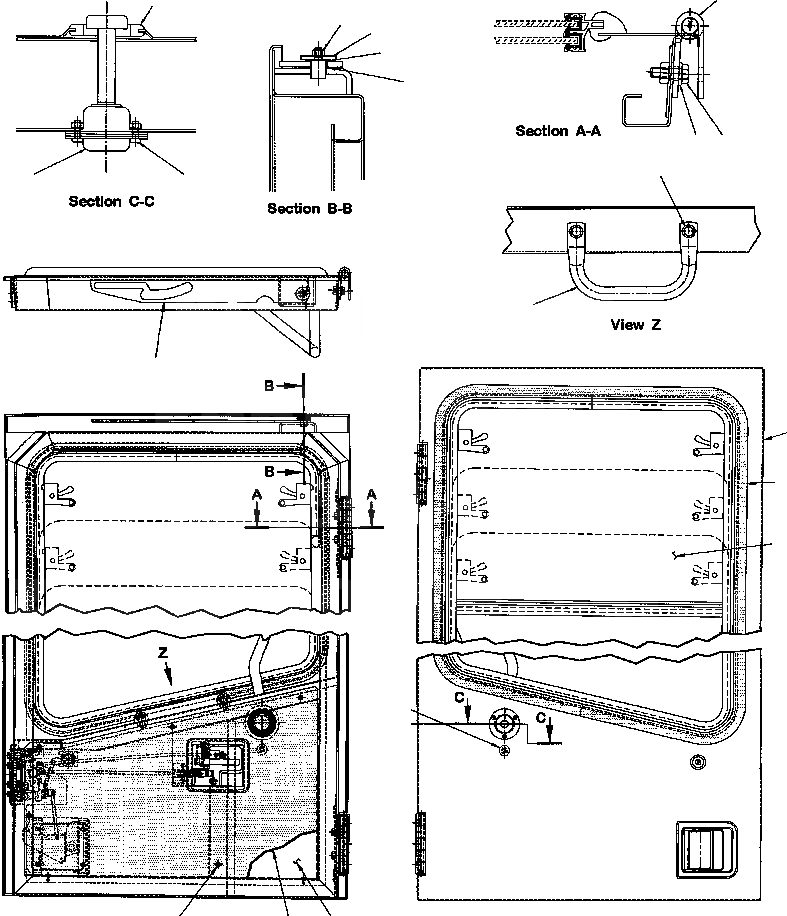 Section C-C

Section B-B

Section A-A

View Z

B

B

A

A

Z

C

C