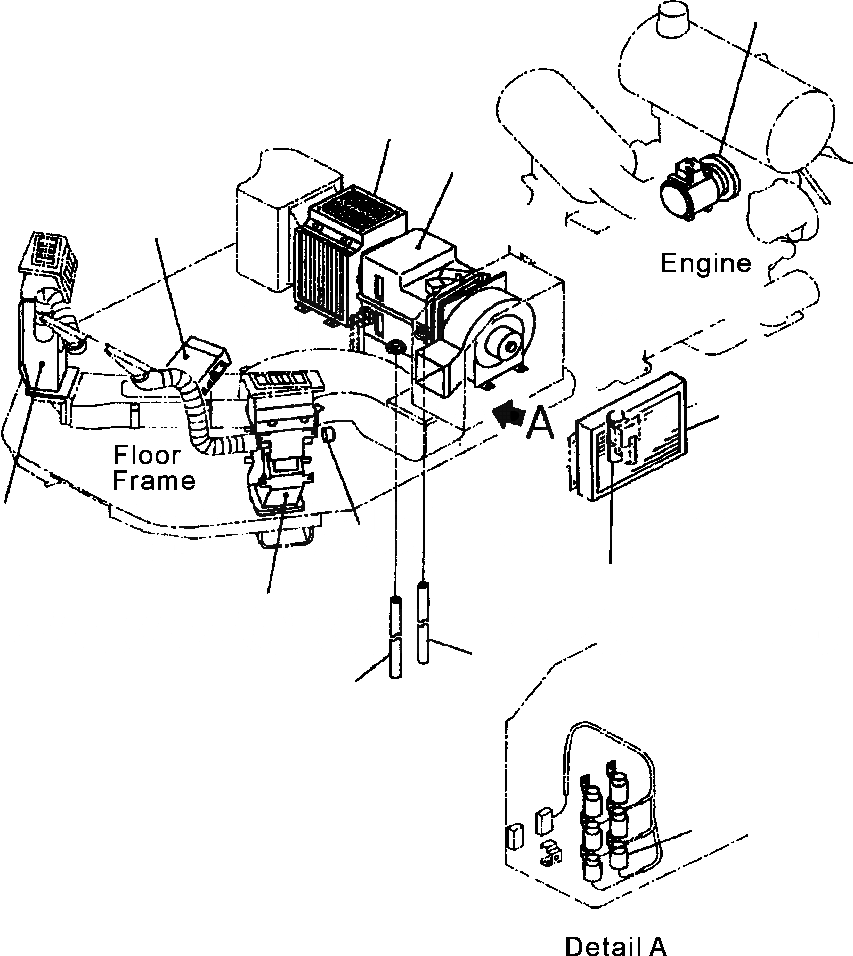 Engine

Floor Frame

A

Detail A