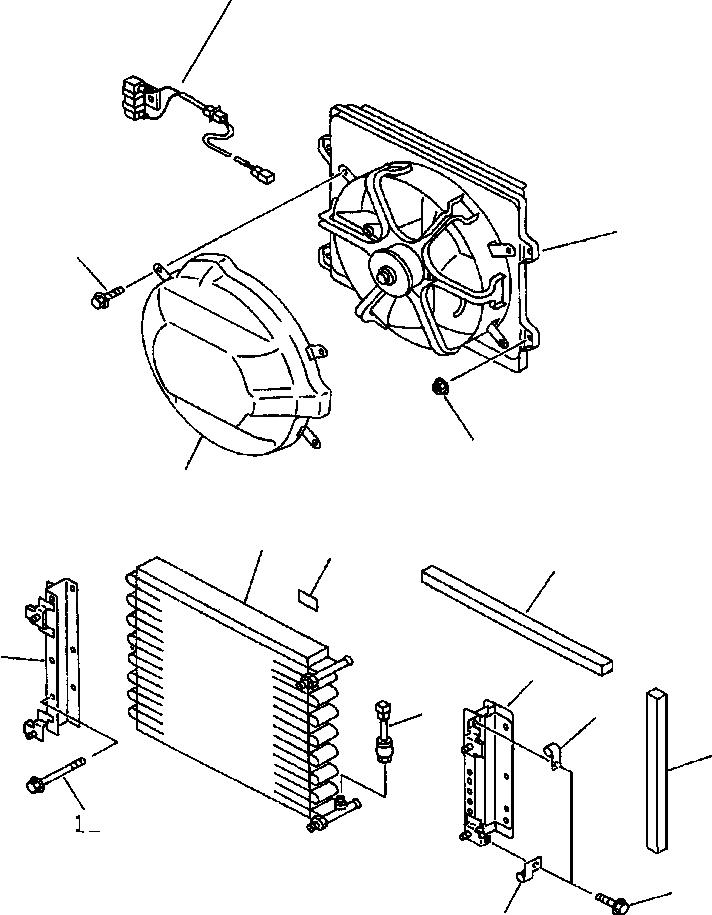 1