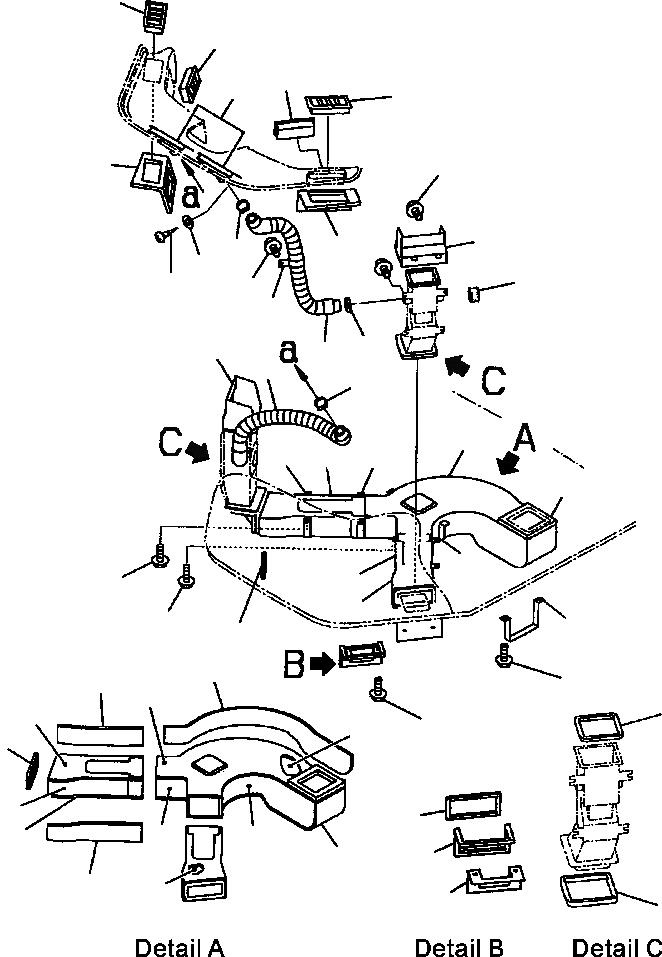 a

a

C

C

A

B

Detail A

Detail B

Detail C