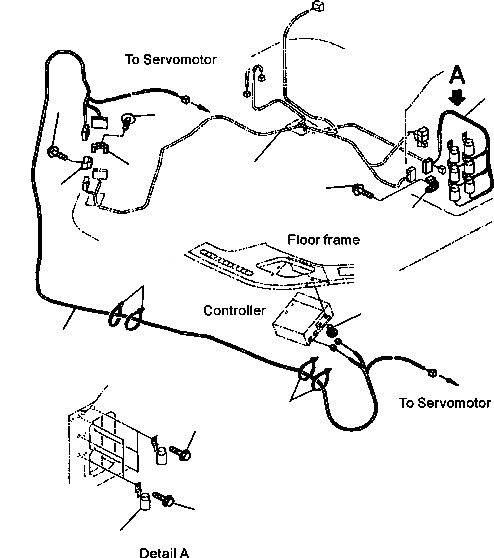 To Servomotor

A

Floor frame

Controller

To Servomotor

Detail A