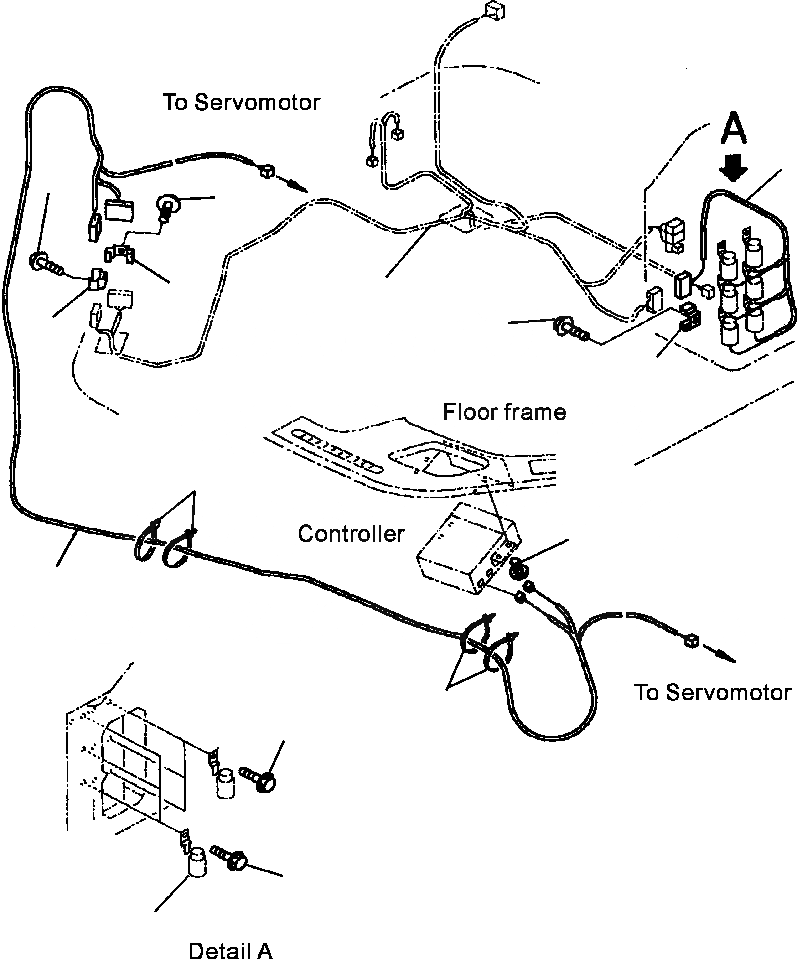 To Servomotor

A

Floor frame

Controller

To Servomotor

Detail A