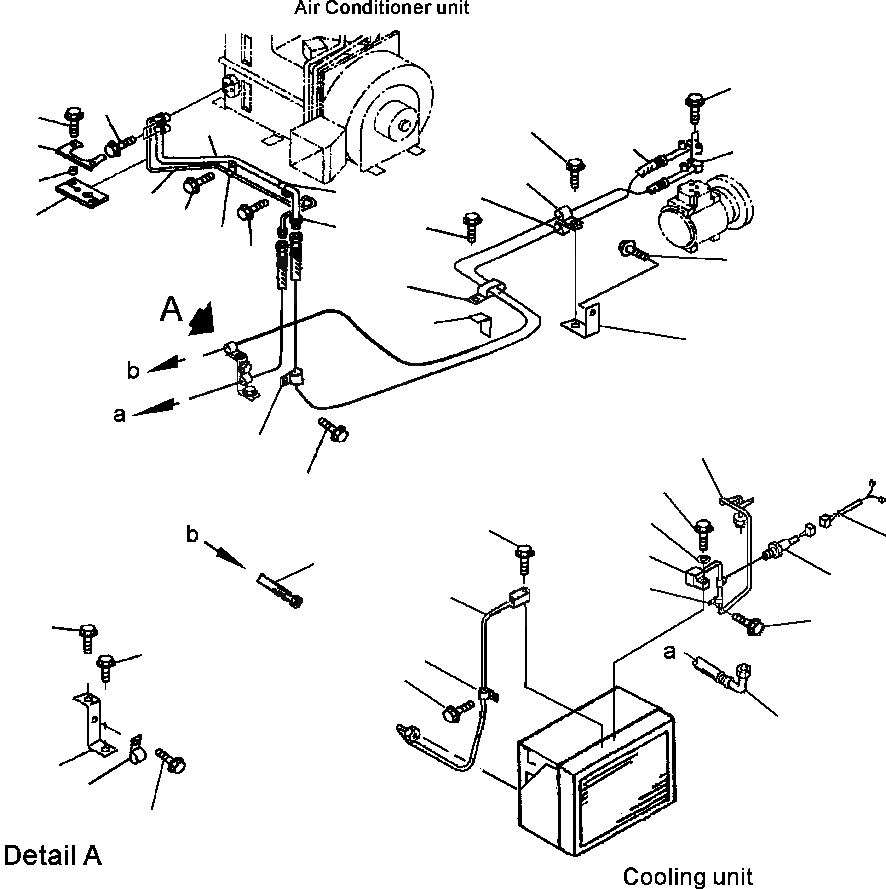 Air Conditioner unit

A

b

a

b

a

Detail A

Cooling unit