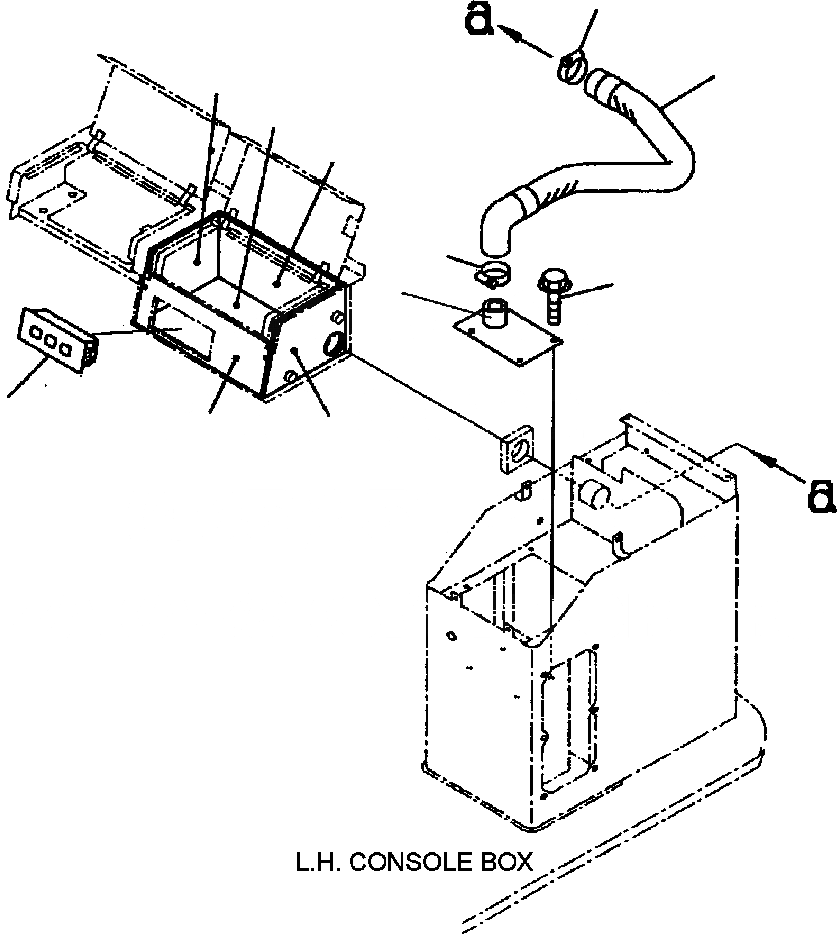 a

a

L.H. CONSOLE BOX