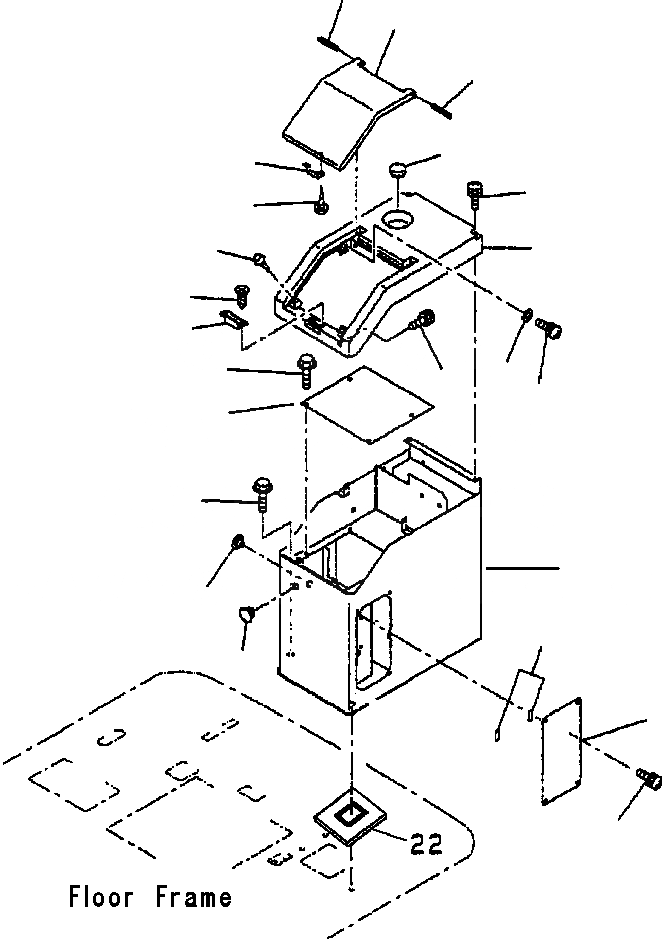 22

Floor Frame