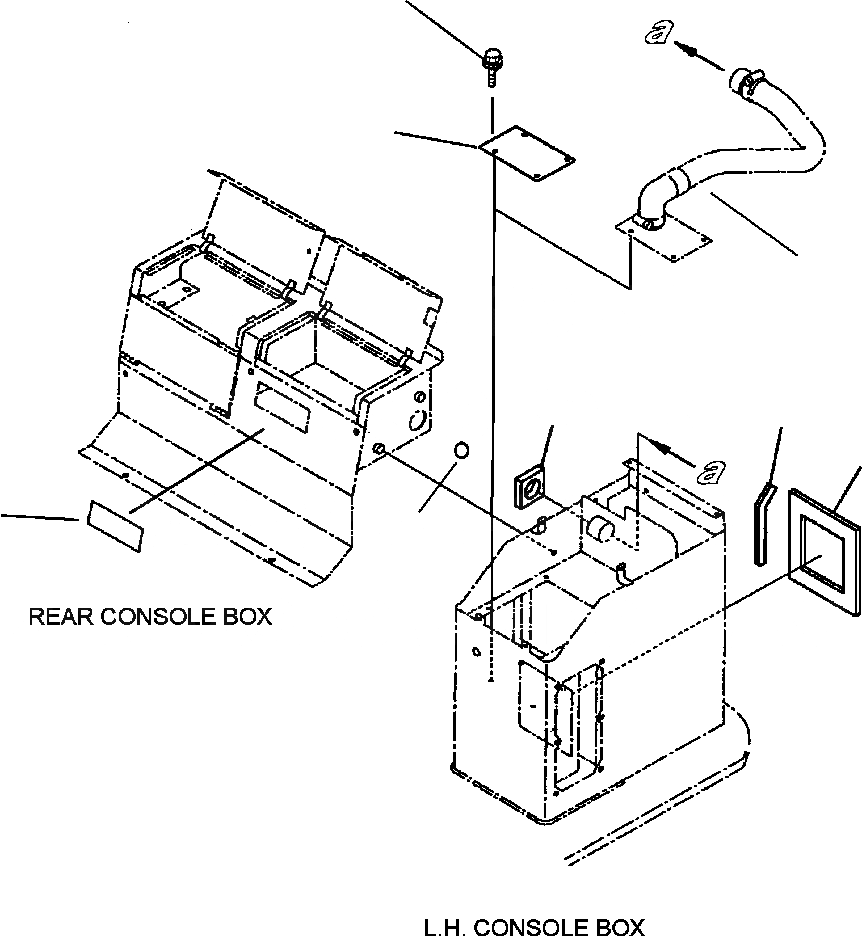 a

a

REAR CONSOLE BOX

L.H. CONSOLE BOX