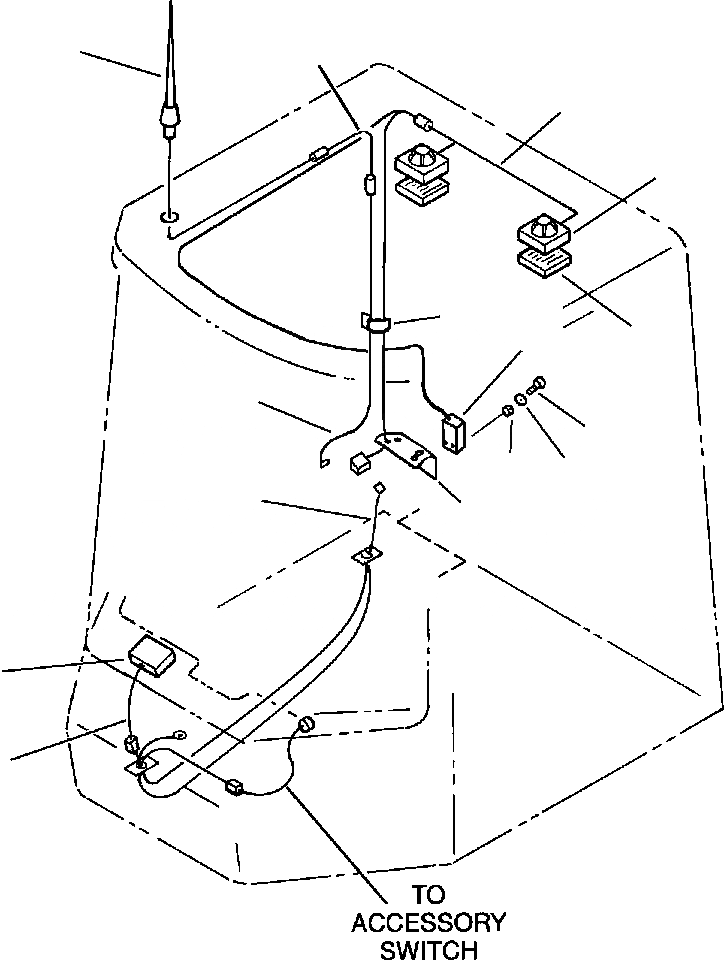 TO
ACCESSORY
SWITCH