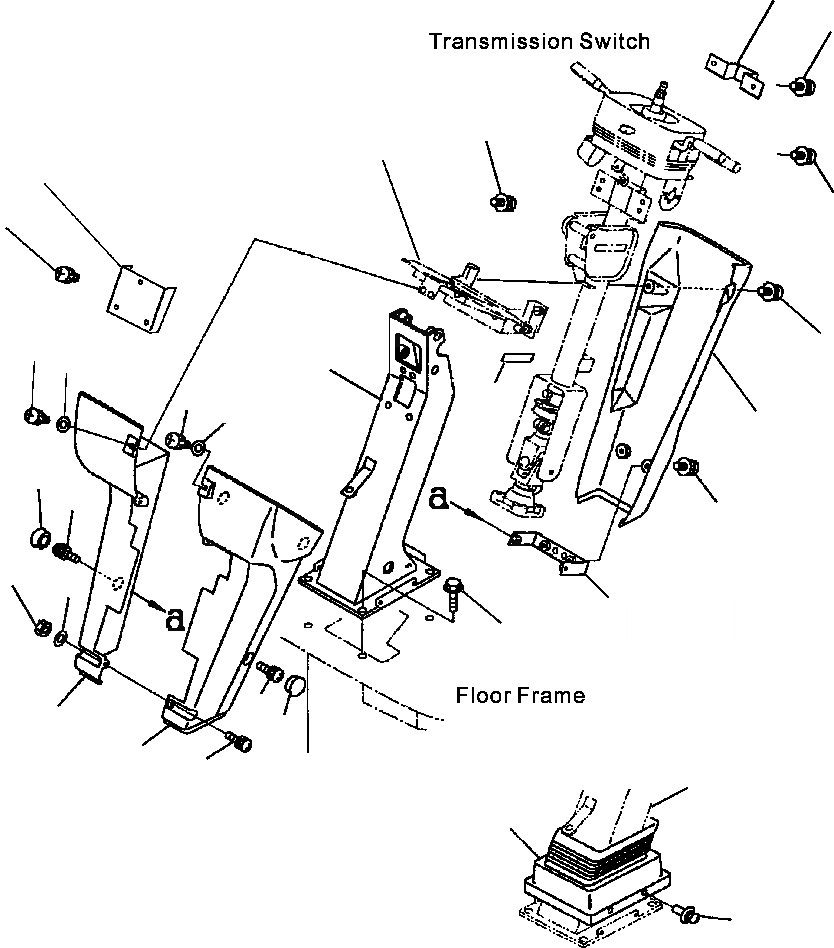 Transmission Switch

a

a

Floor Frame