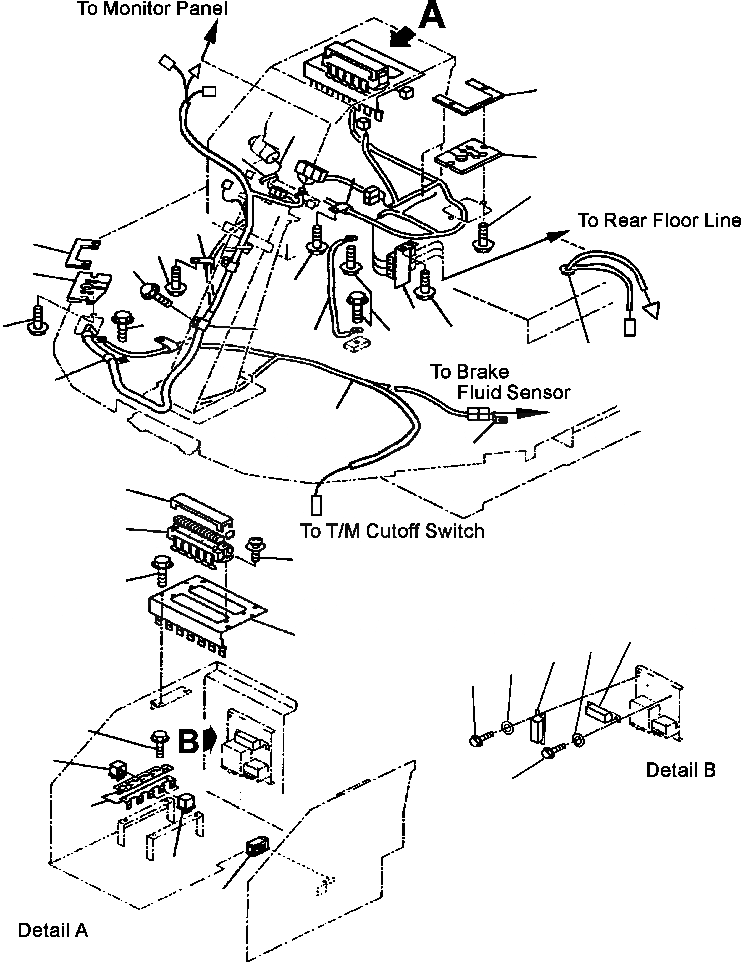 To Monitor Panel

A

To Rear Floor Line

To Brake Fluid Sensor

To T/M Cutoff Switch

B

Detail B

Detail A