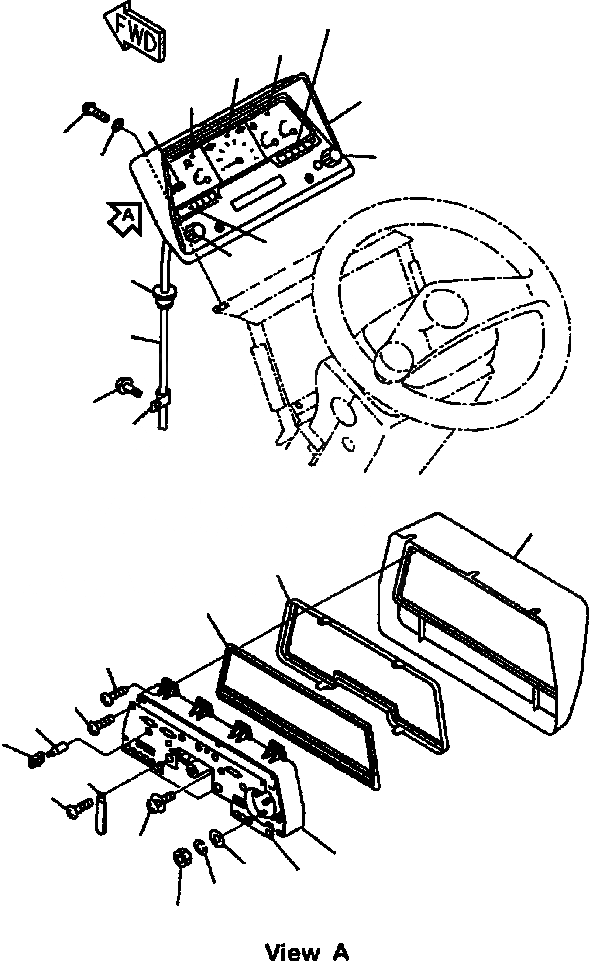 FWD

A

View A