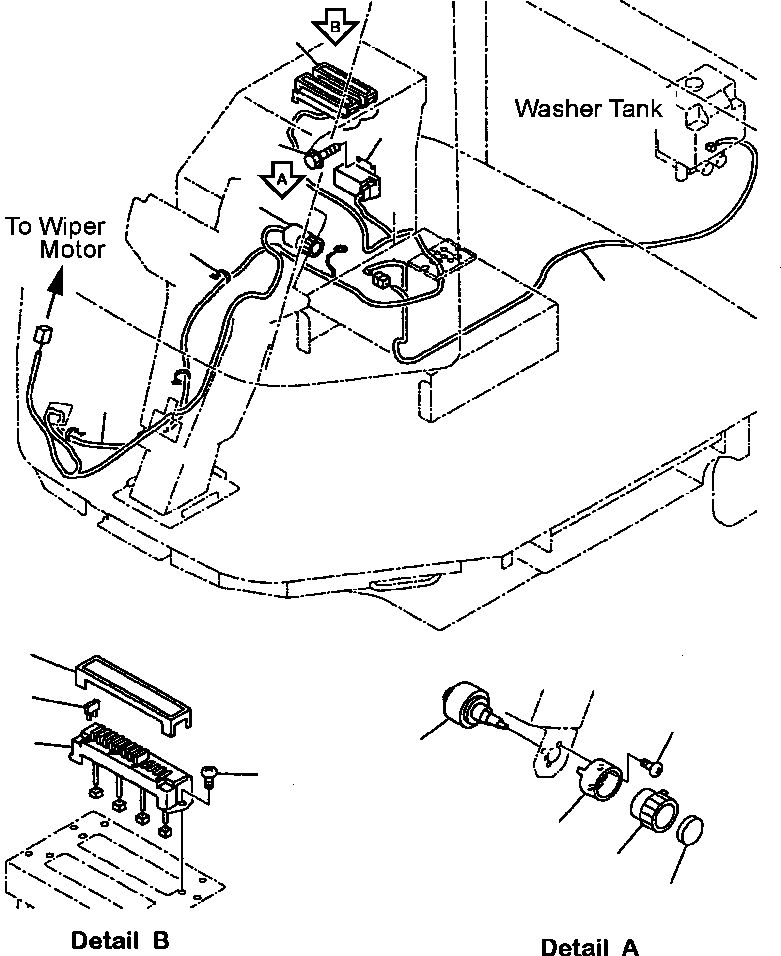 B

Washer Tank

A

To Wiper Motor

Detail B

Detail A