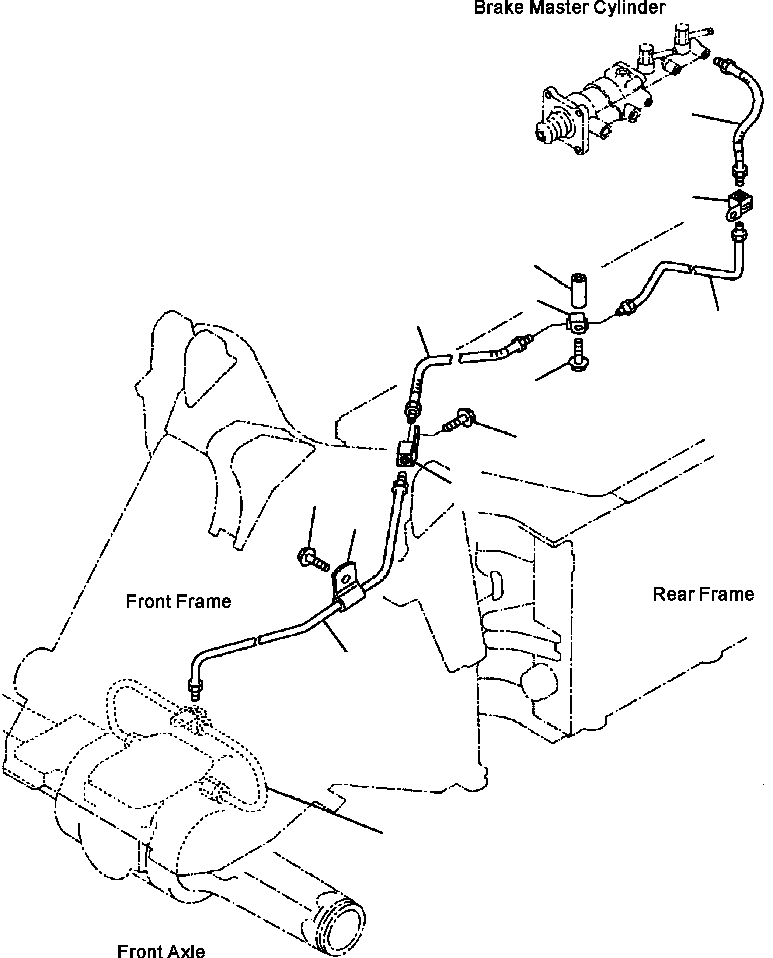 Brake Master Cylinder

Front Frame

Rear Frame

Front Axle