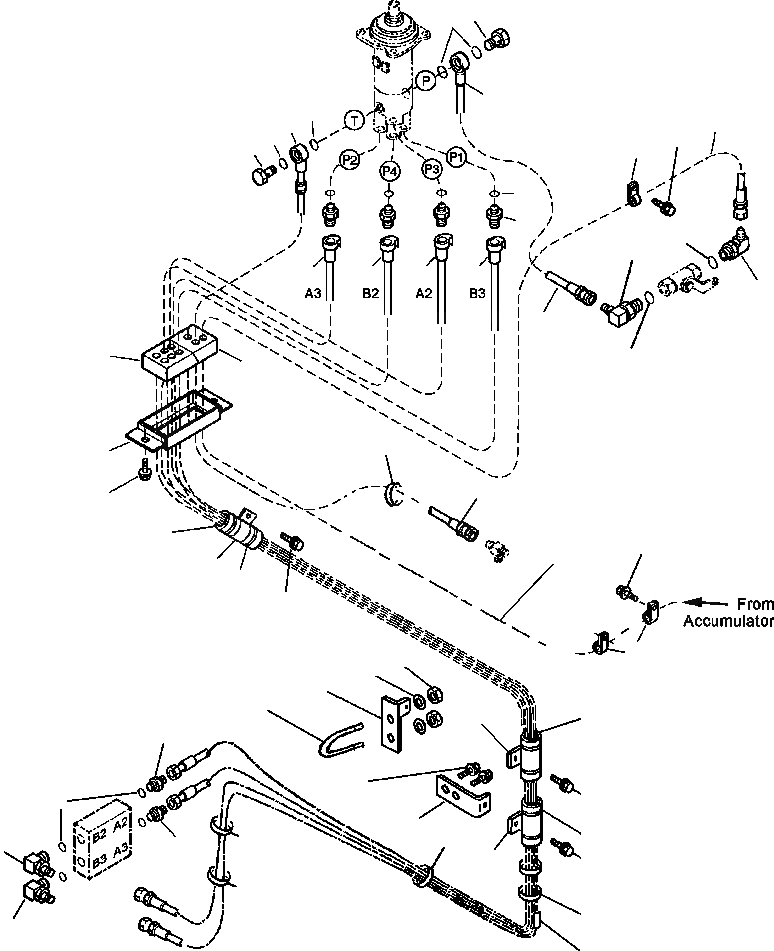 P
T
P2
P4
P3
P1
A3
B2
A2
B3
From
Accumulator
B2 A2
B3 A3