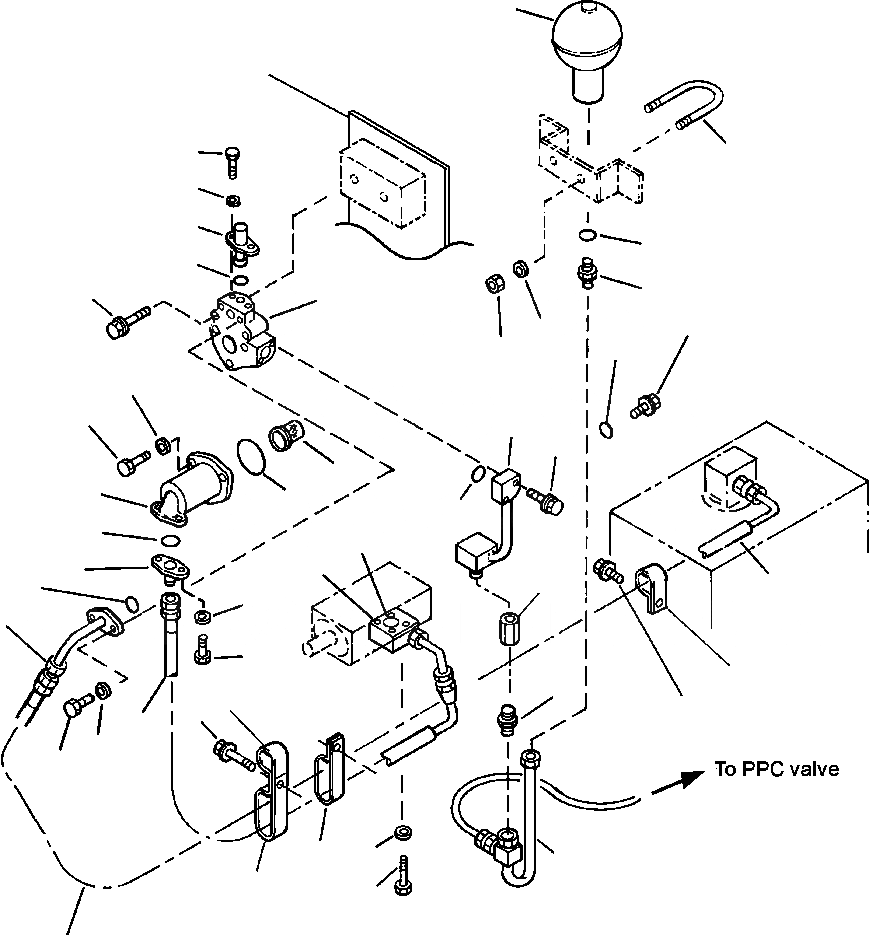 To PPC valve