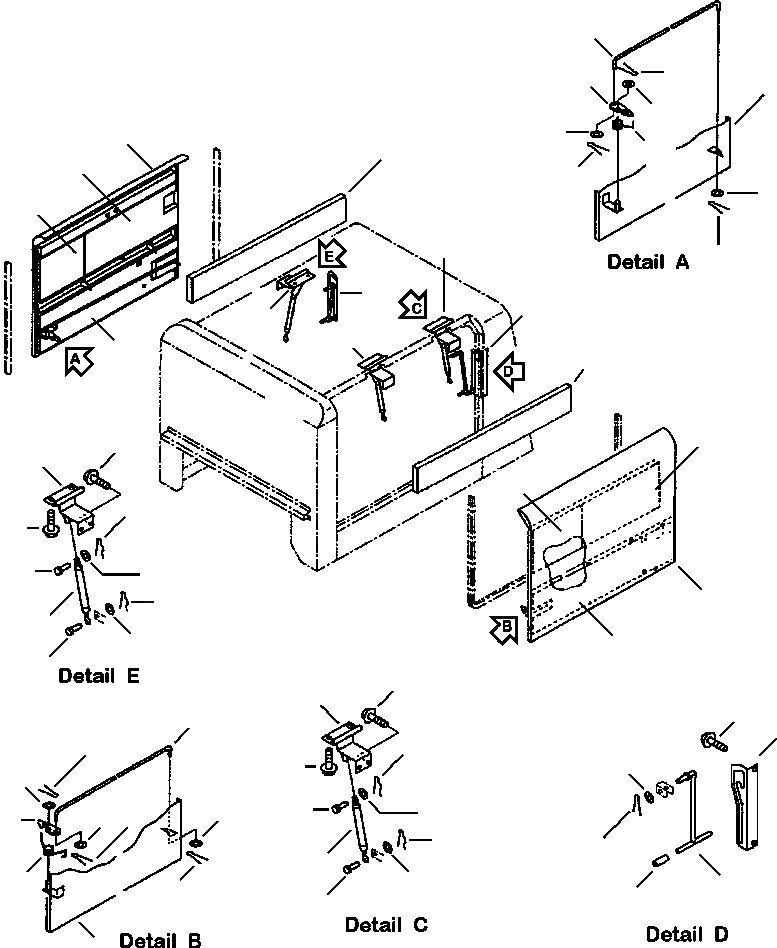 Detail A

E

C

D

A

B

Detail E

Detail B

Detail C

Detail D