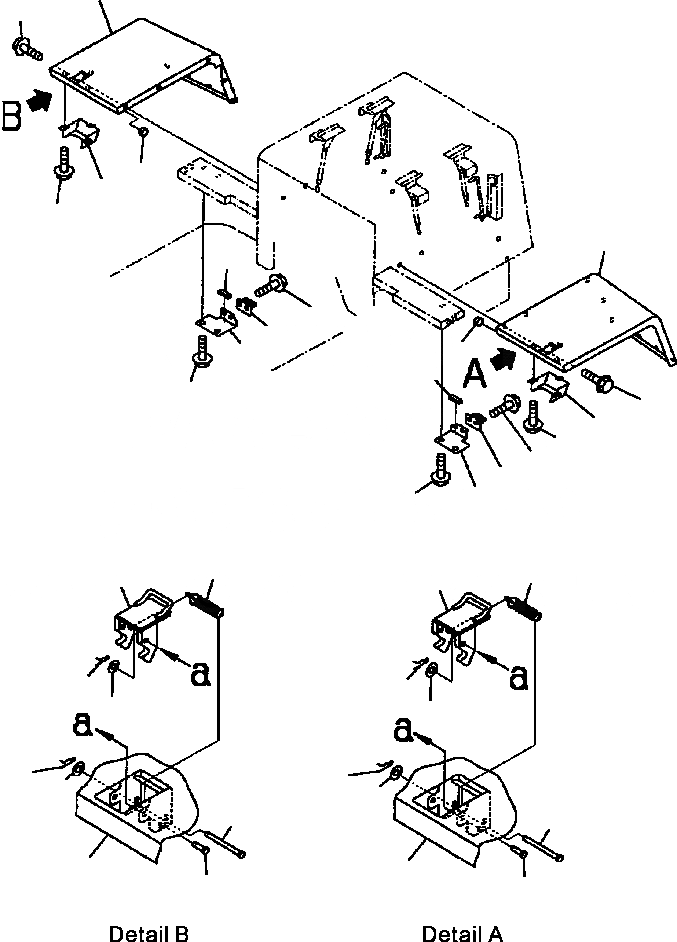 B

A

a

a

a

a

Detail B

Detail A