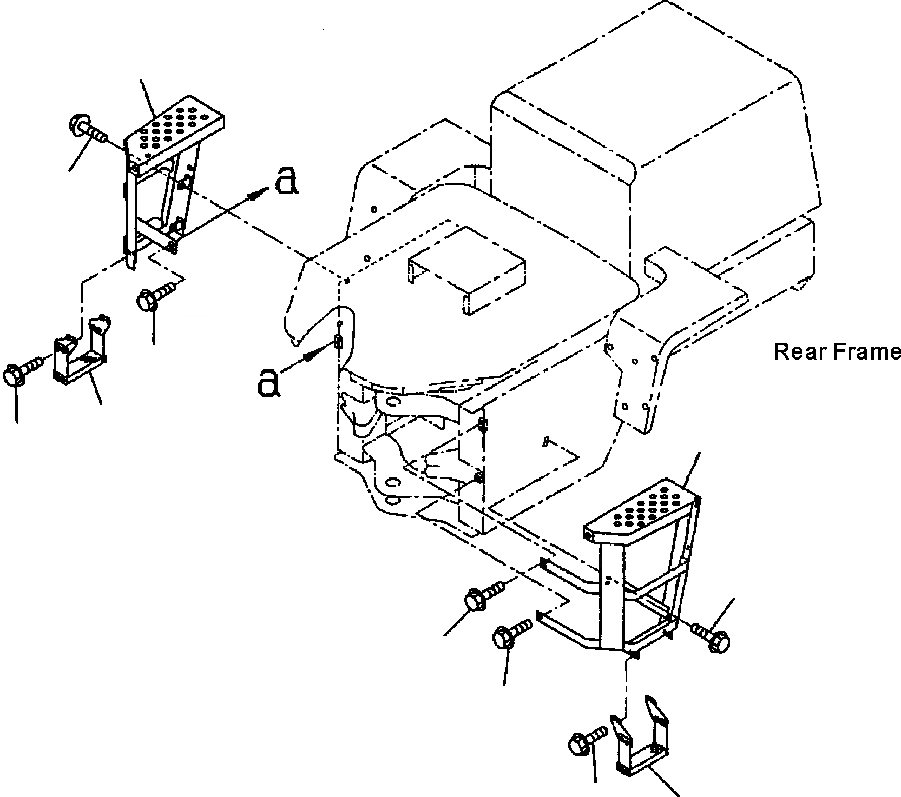 a
a
Rear Frame