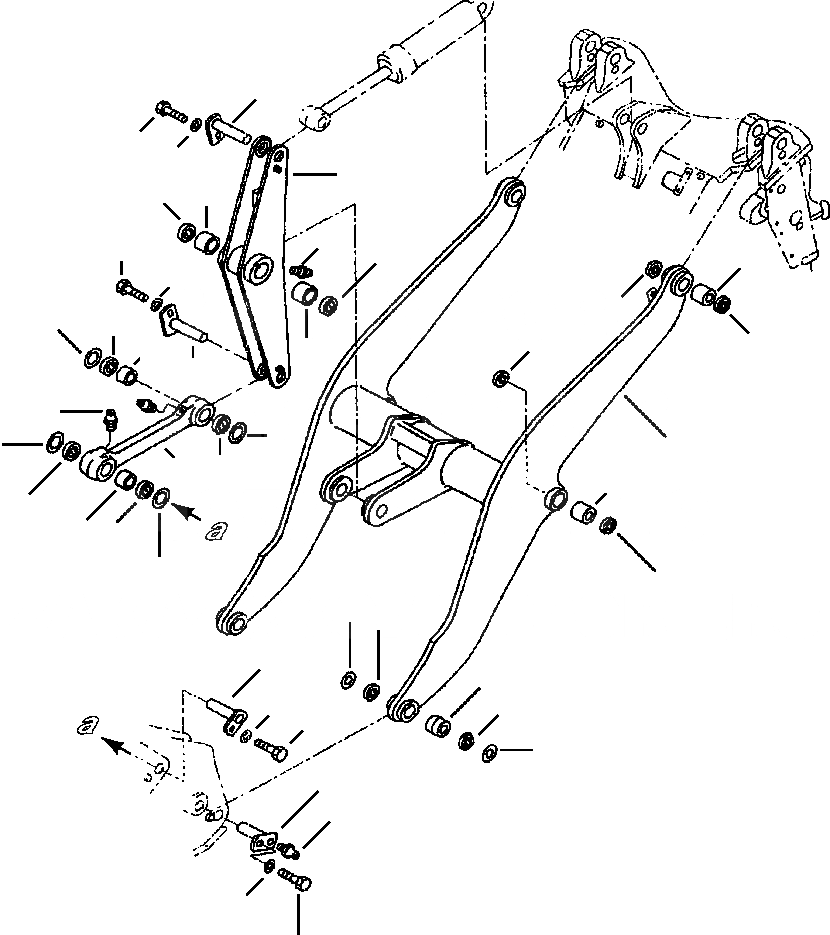 a

a