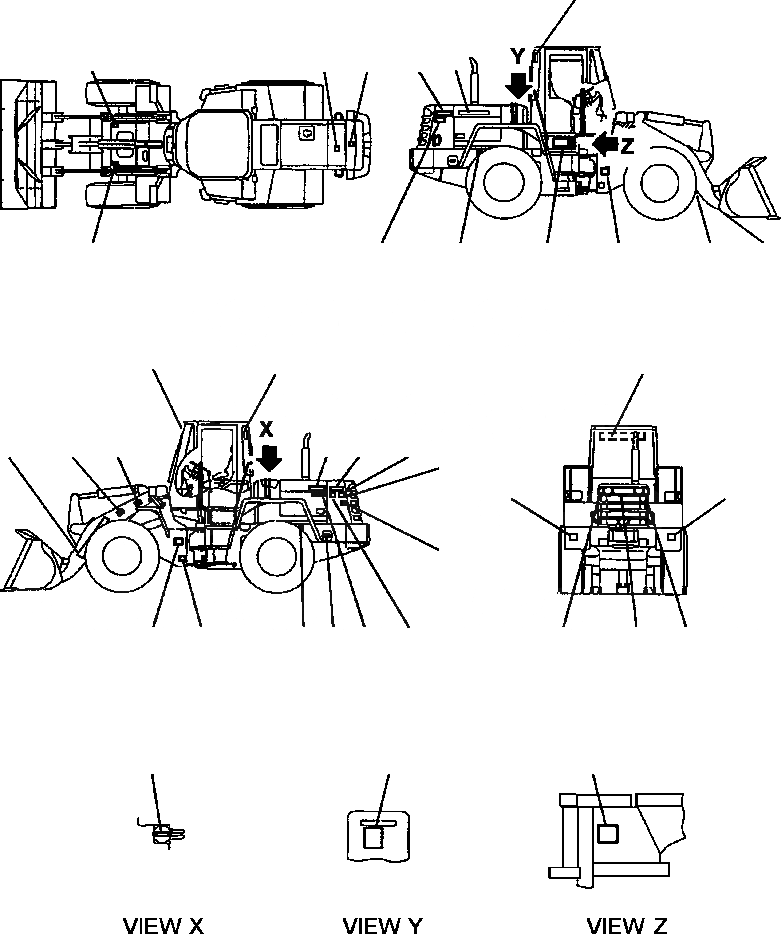 Y
Z
X
VIEW X
VIEW Y
VIEW Z