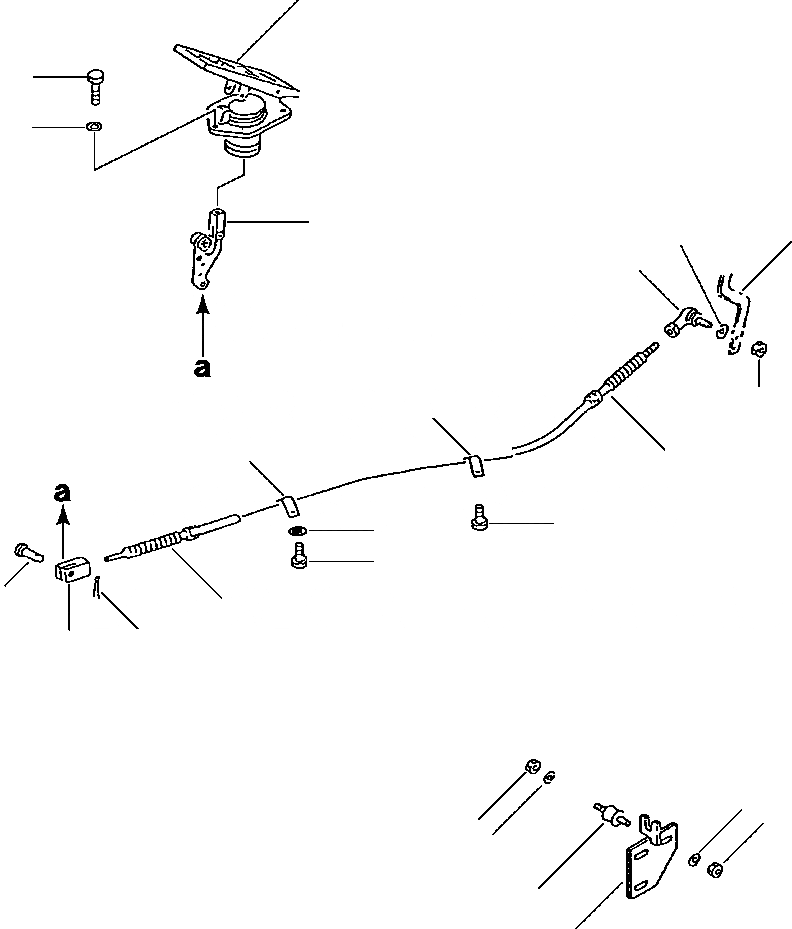 a

a