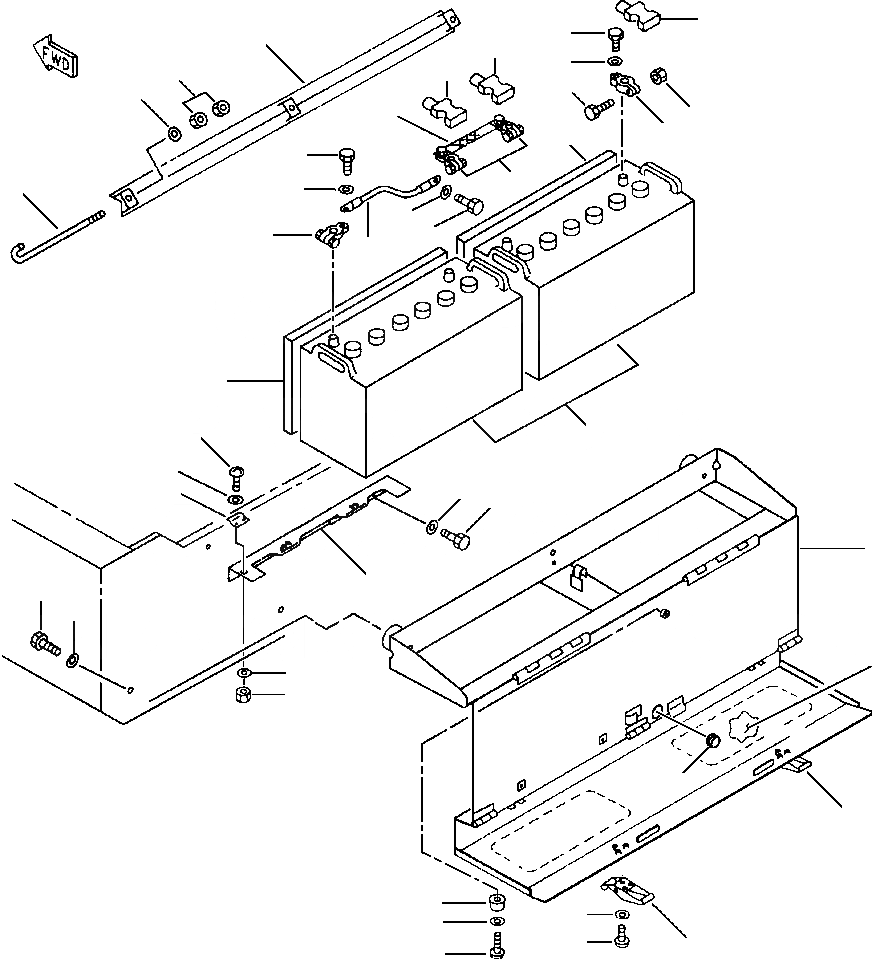 FWD