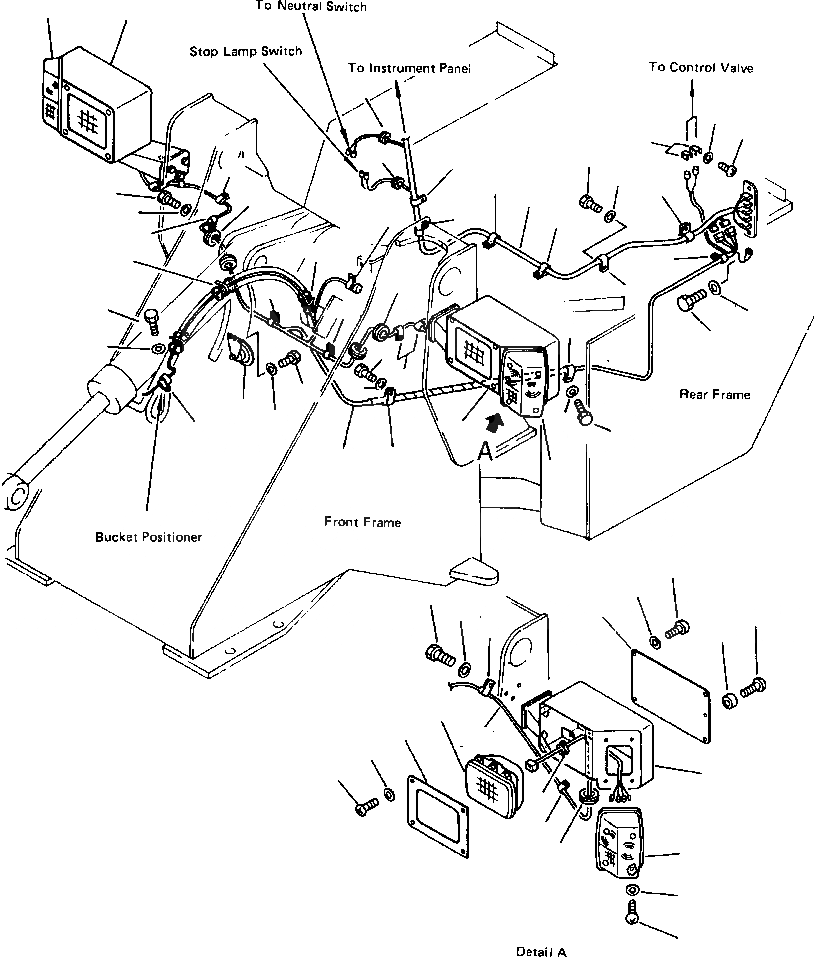 To Neutral Switch
Stop Lamp Switch
To Instrument Panel
To Control Valve
Rear Frame
A
Front Frame
Bucket Positioner
Detail A