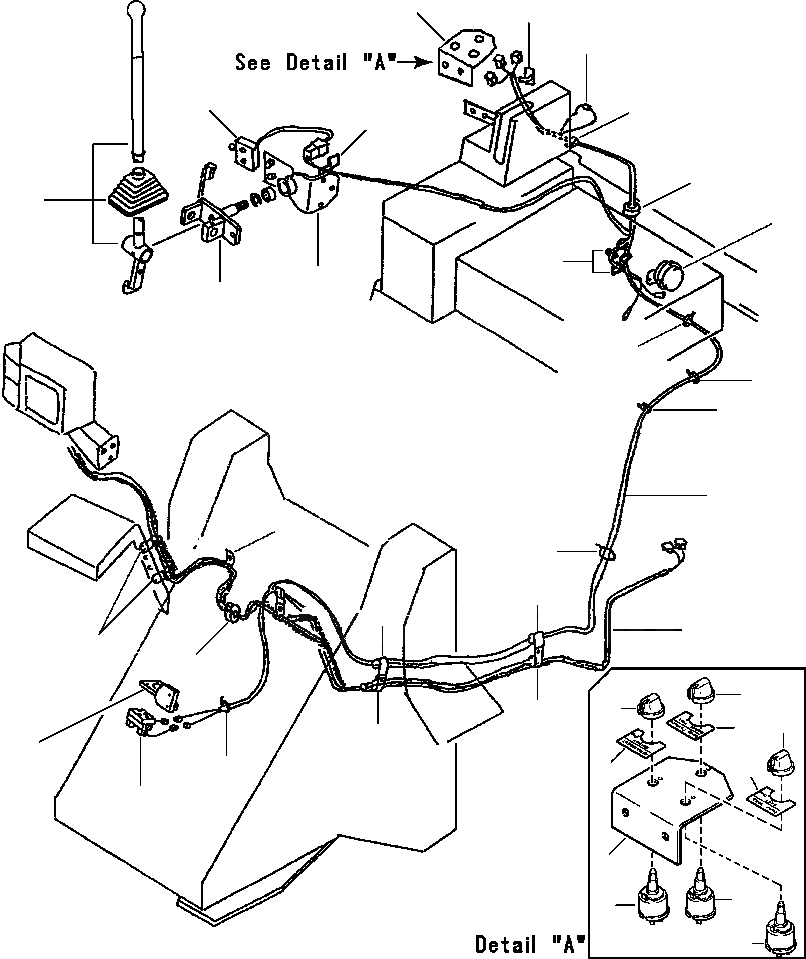 See Detail "A"

Detail "A"