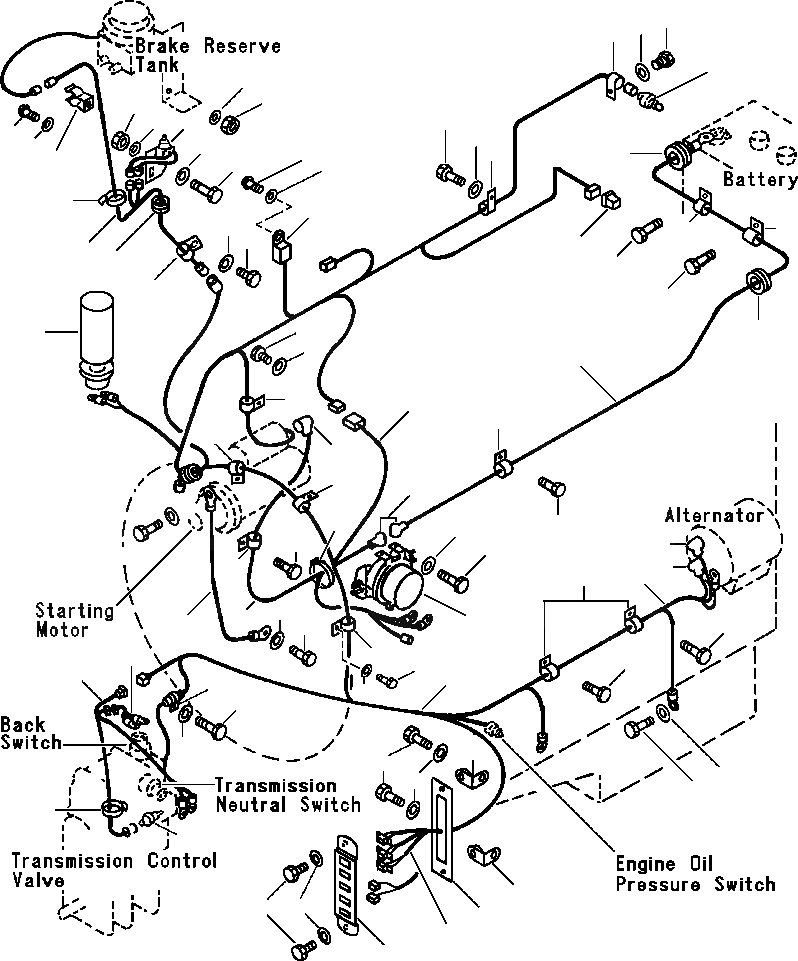 Brake Reserve Tank

Battery

Alternator

Starting Motor

Back Switch

Transmission Neutral Switch

Transmission Control Valve

Engine Oil Pressure Switch