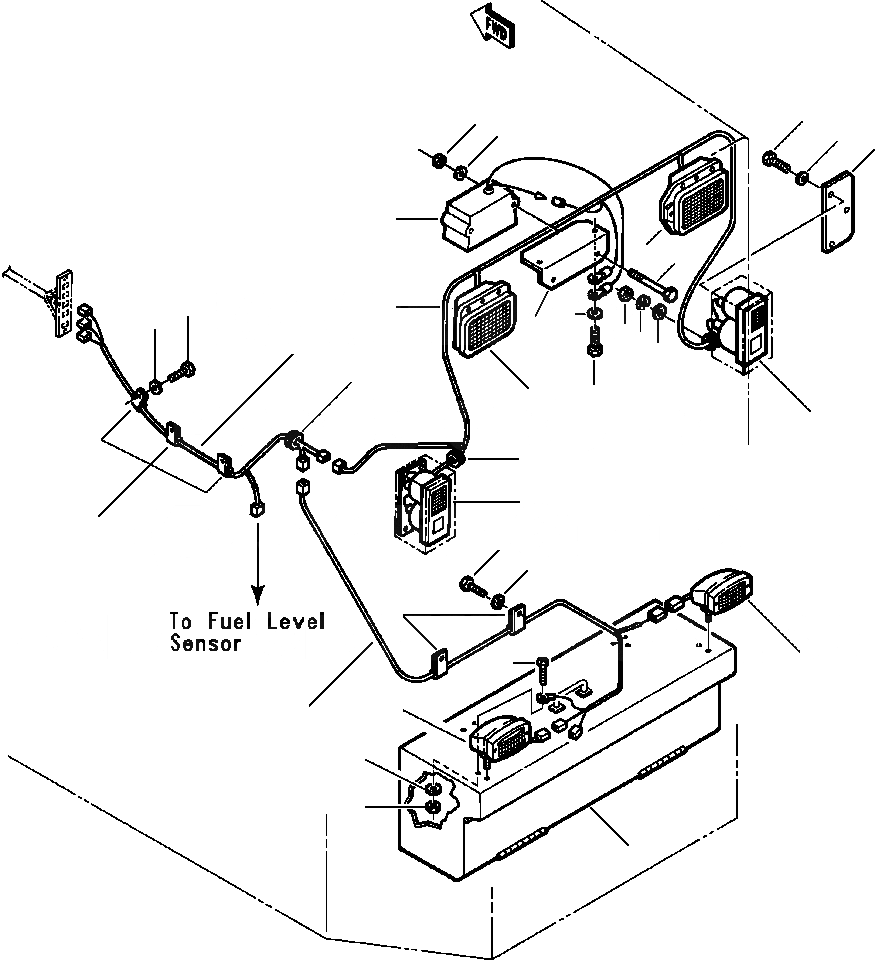 FWD

To Fuel Level Sensor