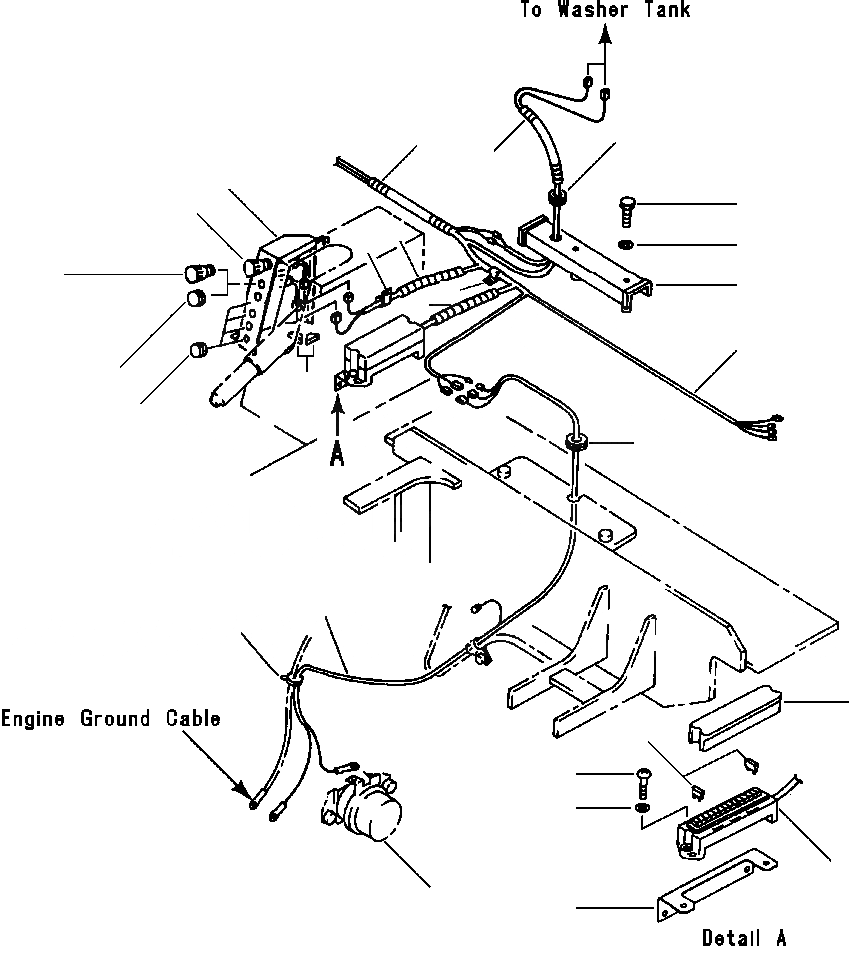 To Washer Tank

A

Engine Ground Cable

Detail A