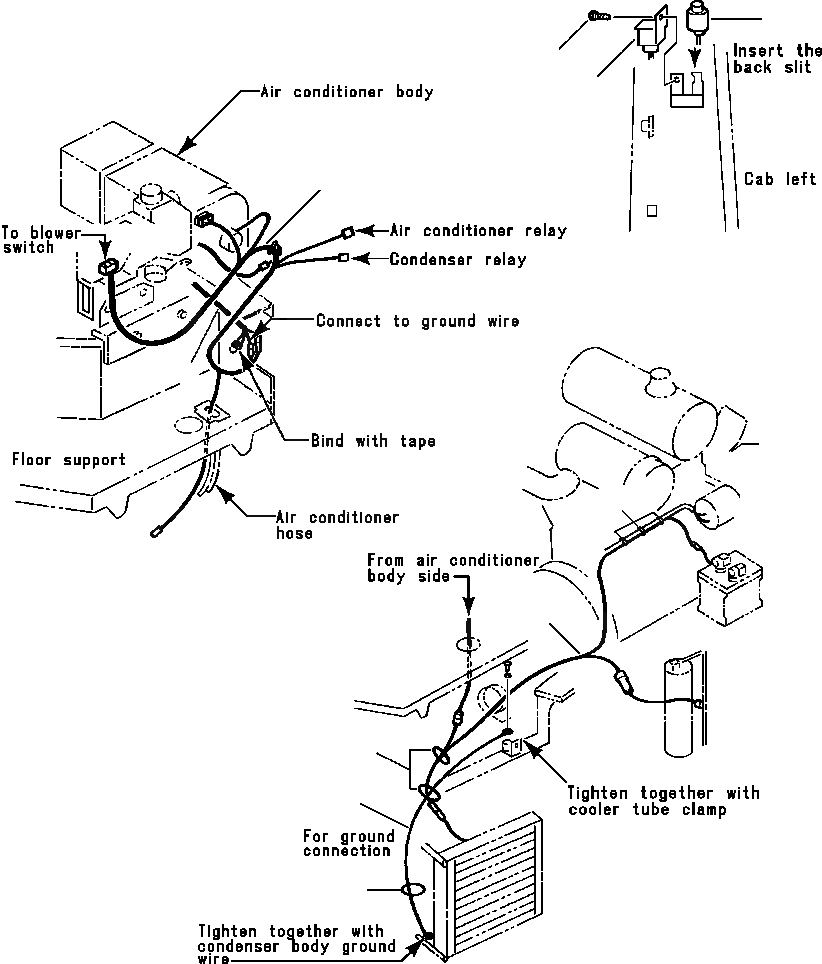 Insert the back slit

Cab left

Air conditioner body

To blower switch

Air conditioner relay

Condenser relay

Connect to ground wire

Bind with tape

Floor support

Air conditioner hose

From air conditioner body side

Tighten together with cooler tube clamp

For ground connection

Tighten together with condenser body ground wire