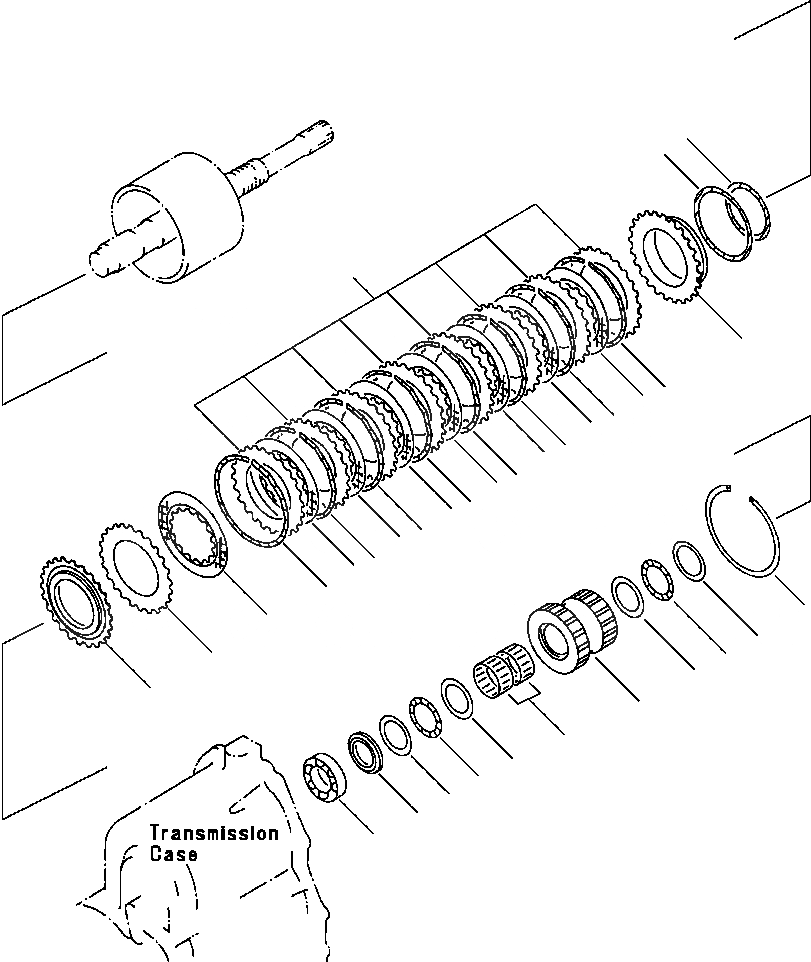 Transmission Case