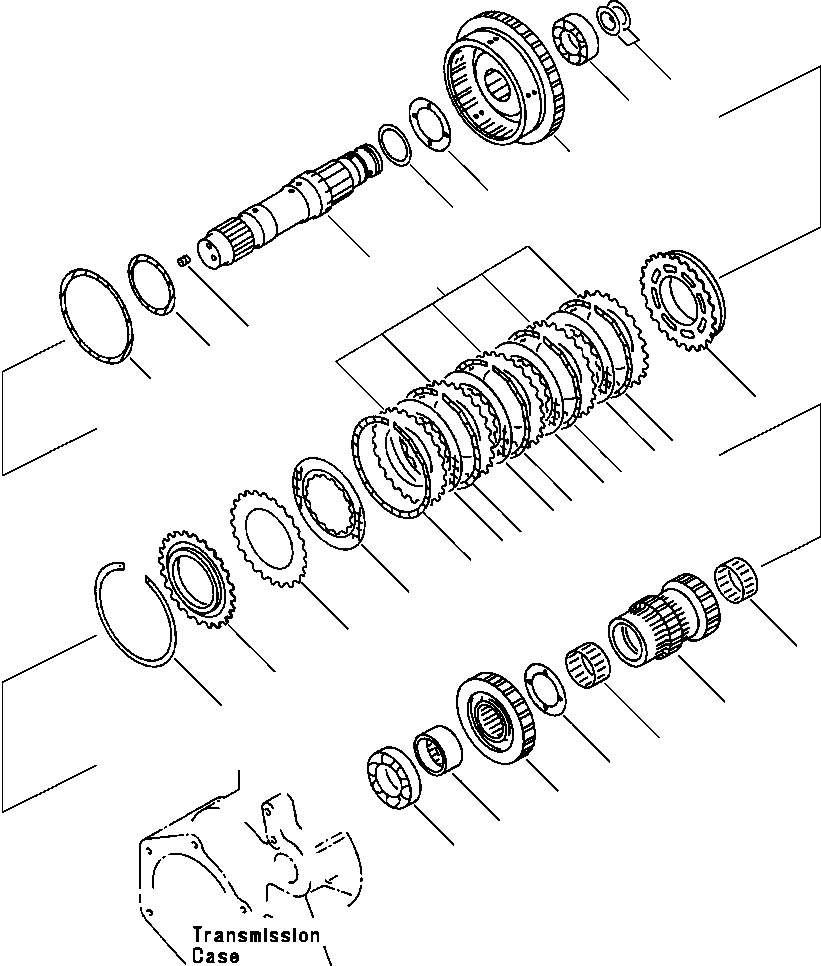 Transmission Case