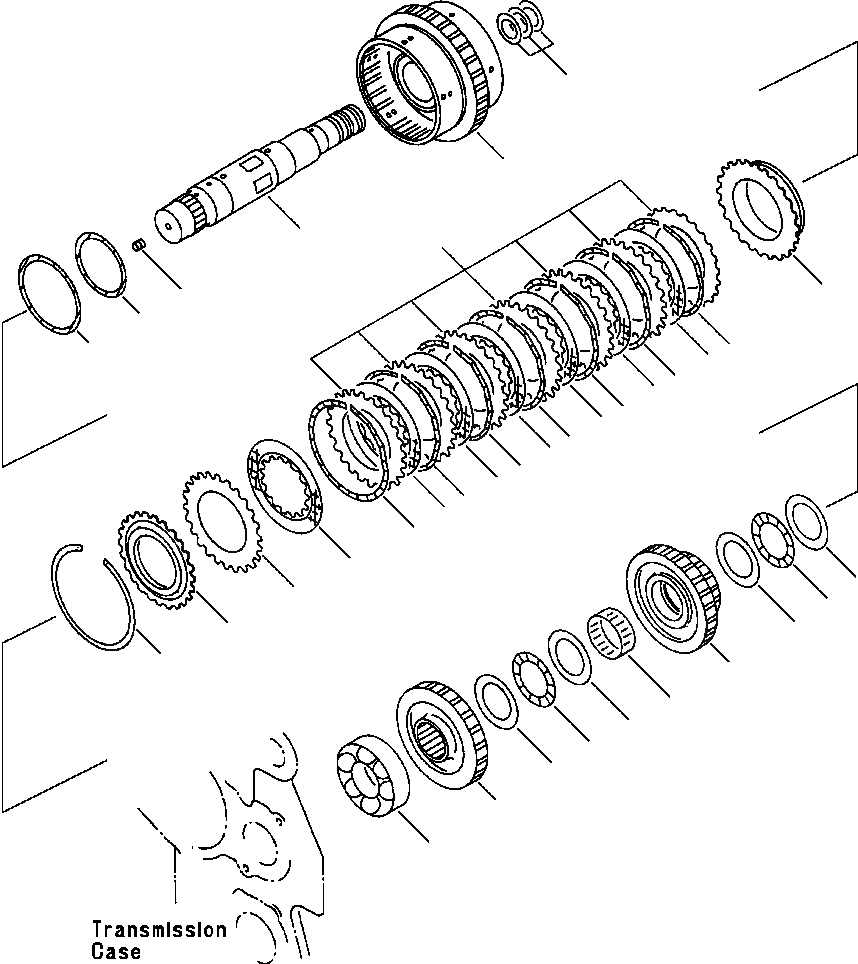 Transmission Case