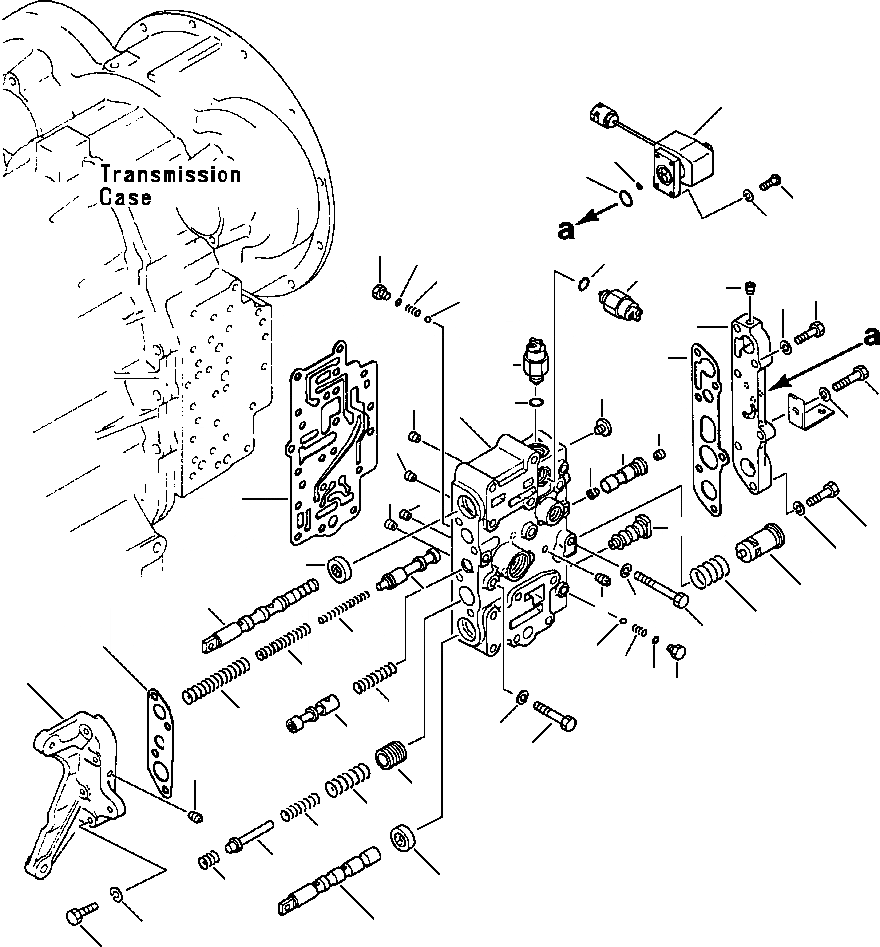 Transmission Case

a

a