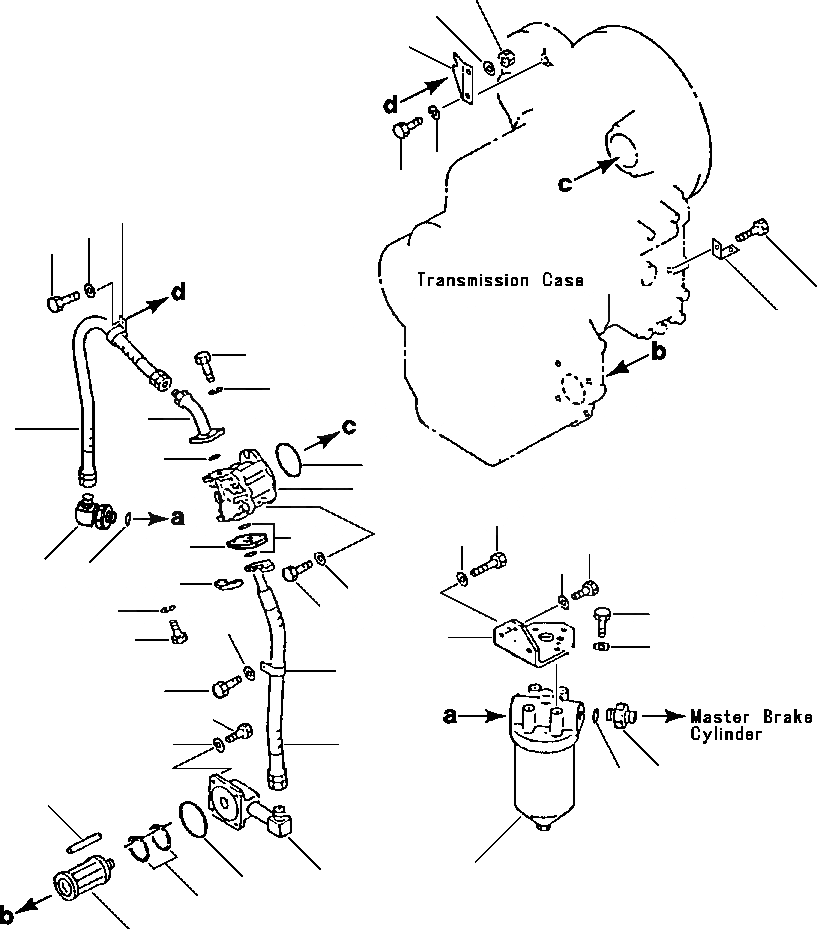 d
c
Transmission Case
b
d
c
a
a
Master Brake Cylinder
b