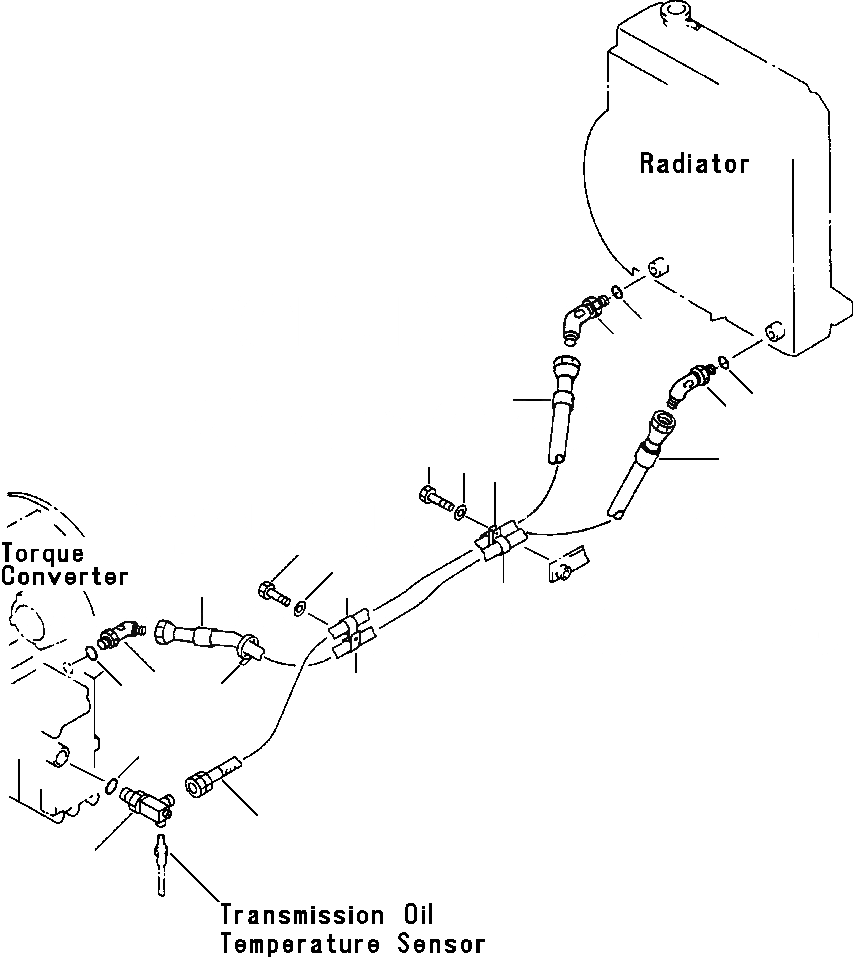 Radiator

Torque Converter

Transmission Oil Temperature Sensor