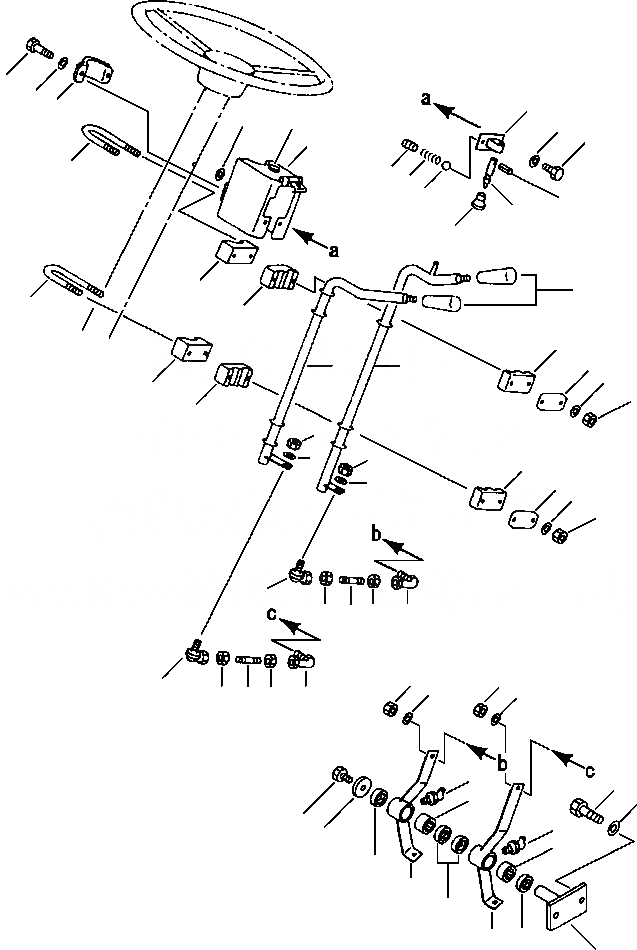 a
a
b
c
b
c