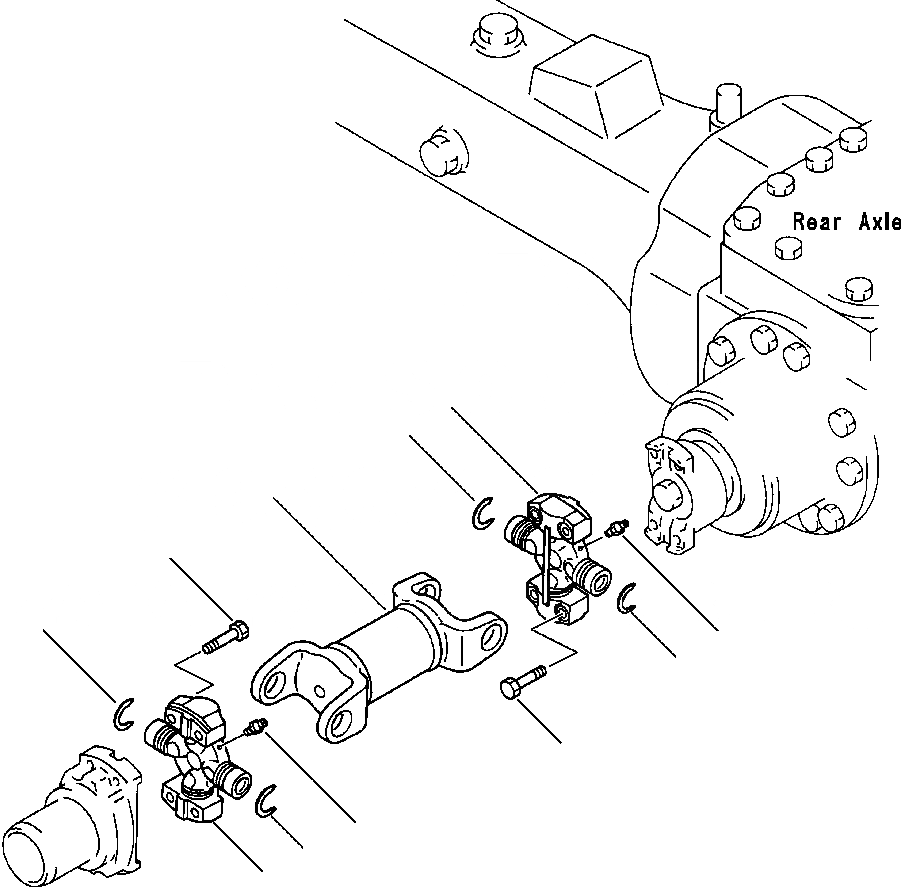 Rear Axle