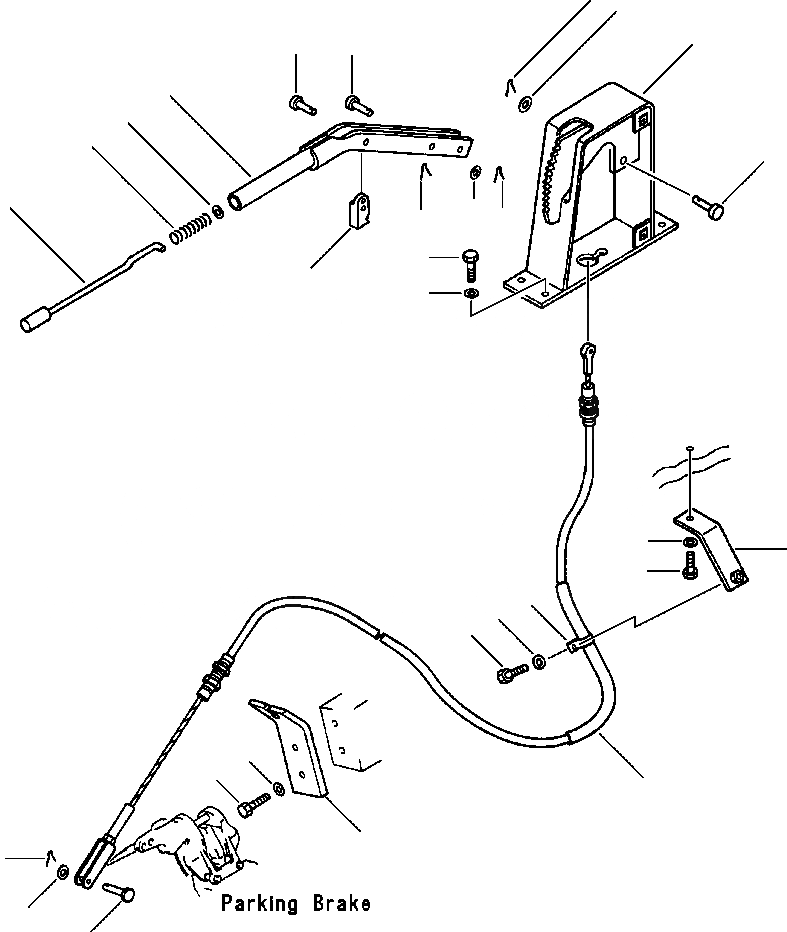 Parking Brake