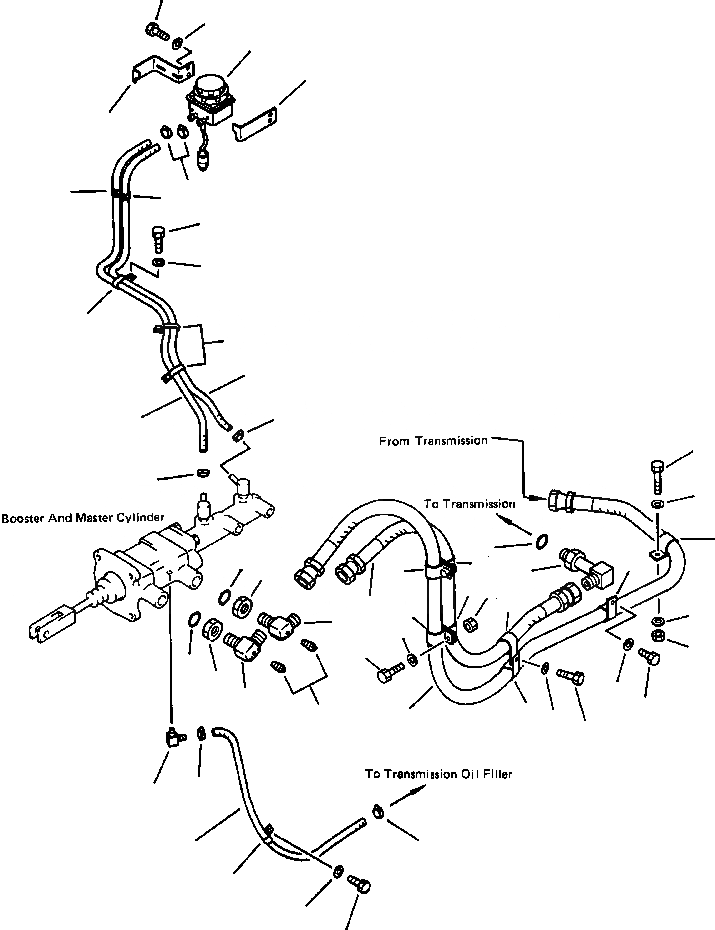 From Transmission

To Transmission

Booster And Master Cylinder

To Transmission Oil Filler