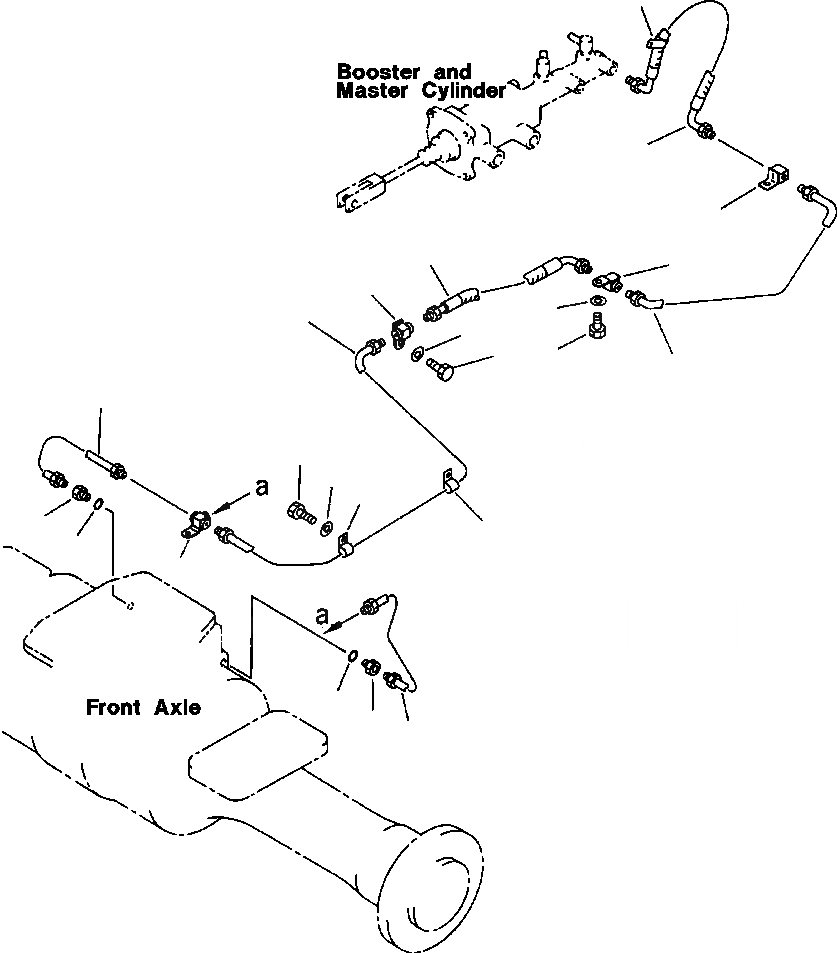 Booster and Master Cylinder

a

a

Front Axle