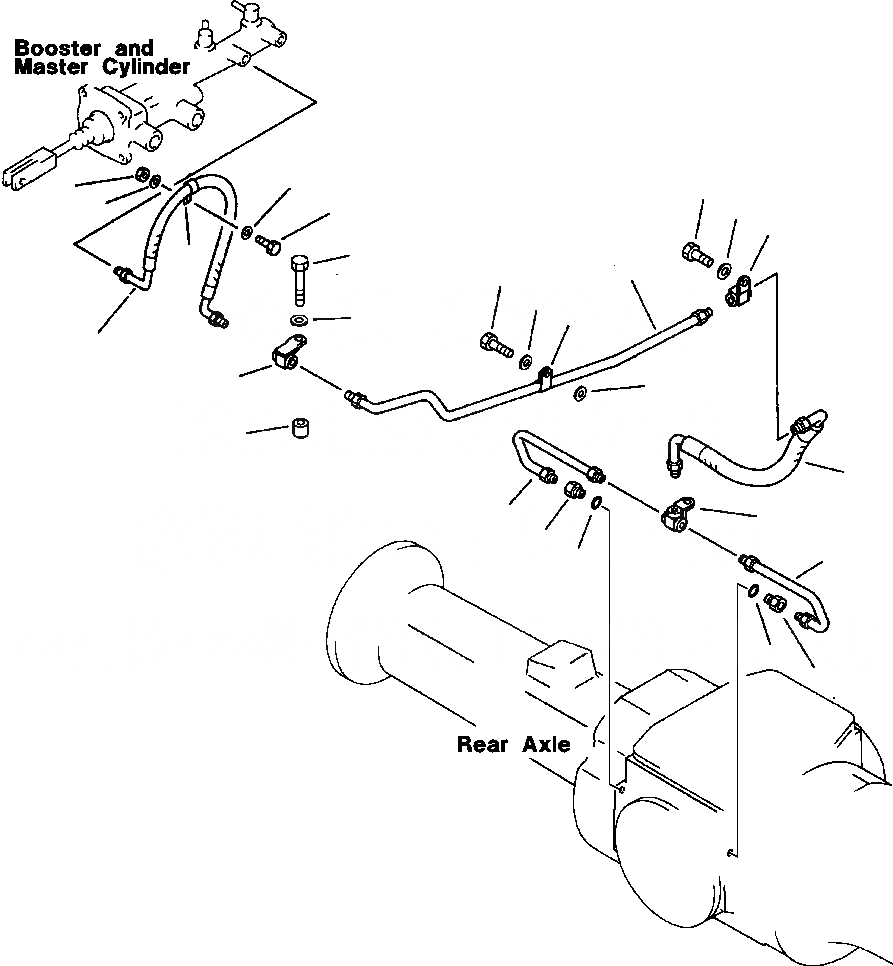 Booster and Master Cylinder

Rear Axle