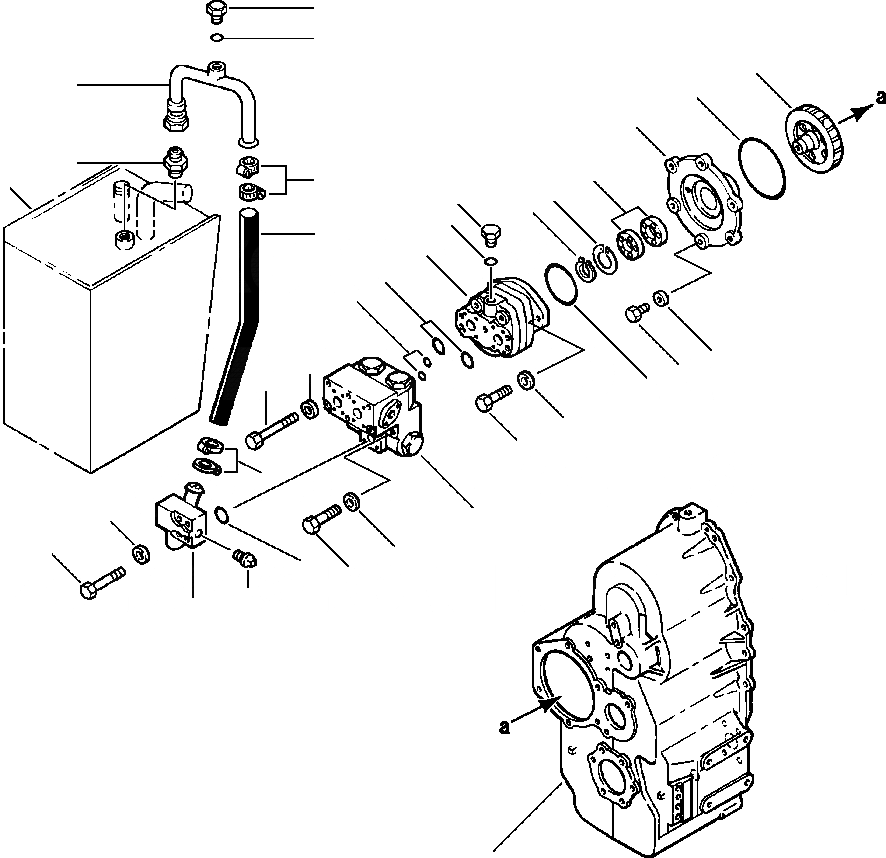 a

a