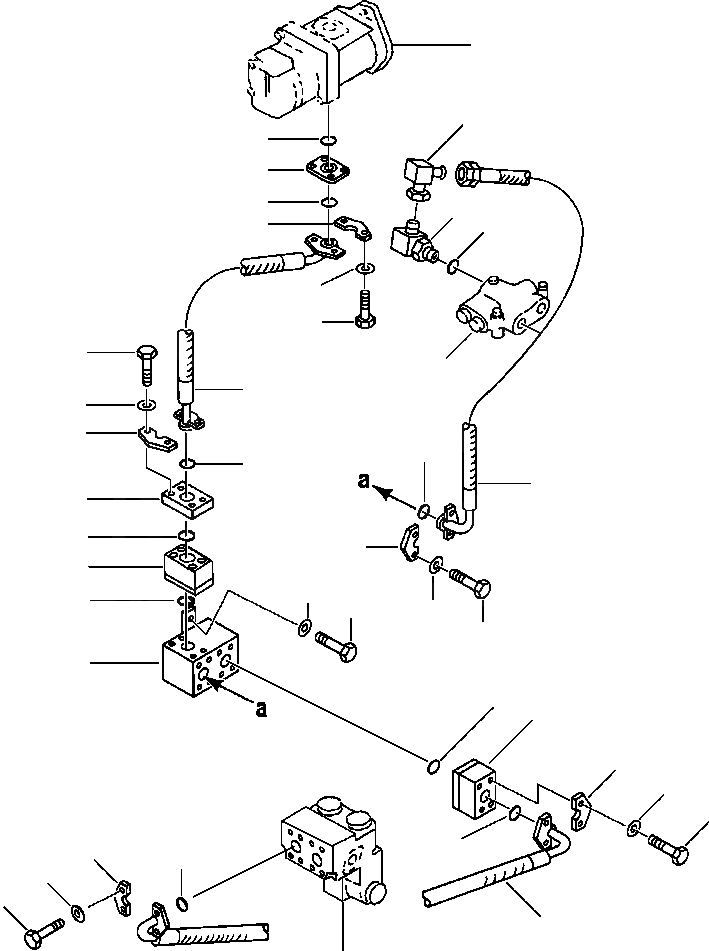 a

a