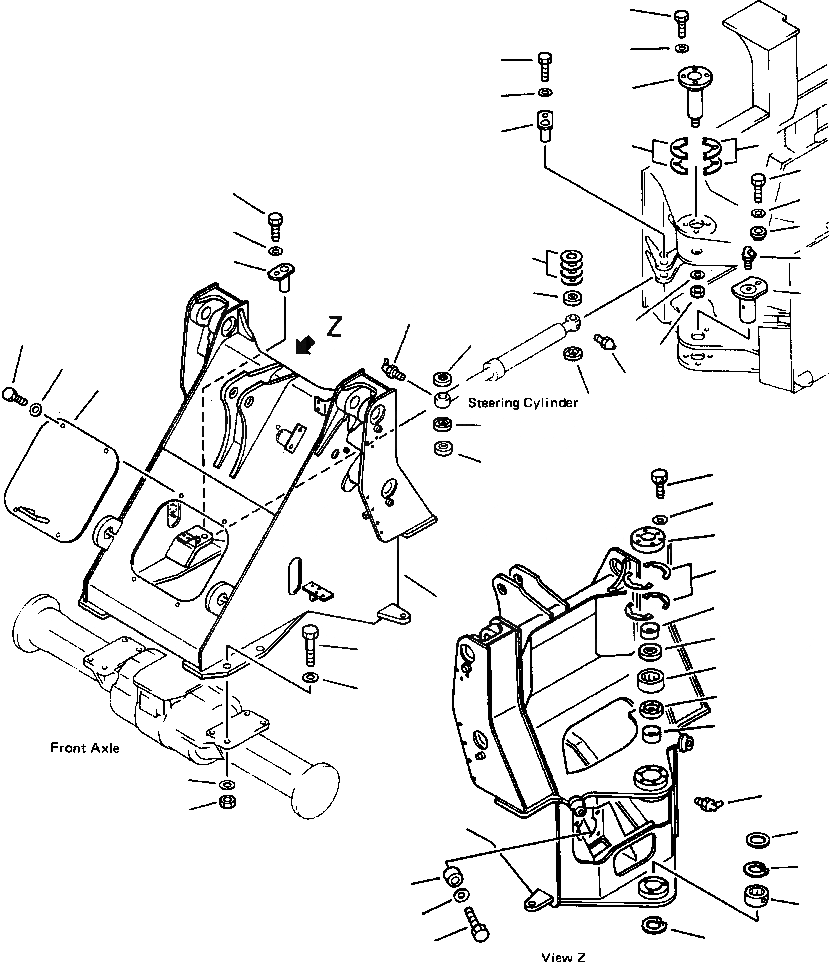 Z

Steering Cylinder

Front Axle

View Z