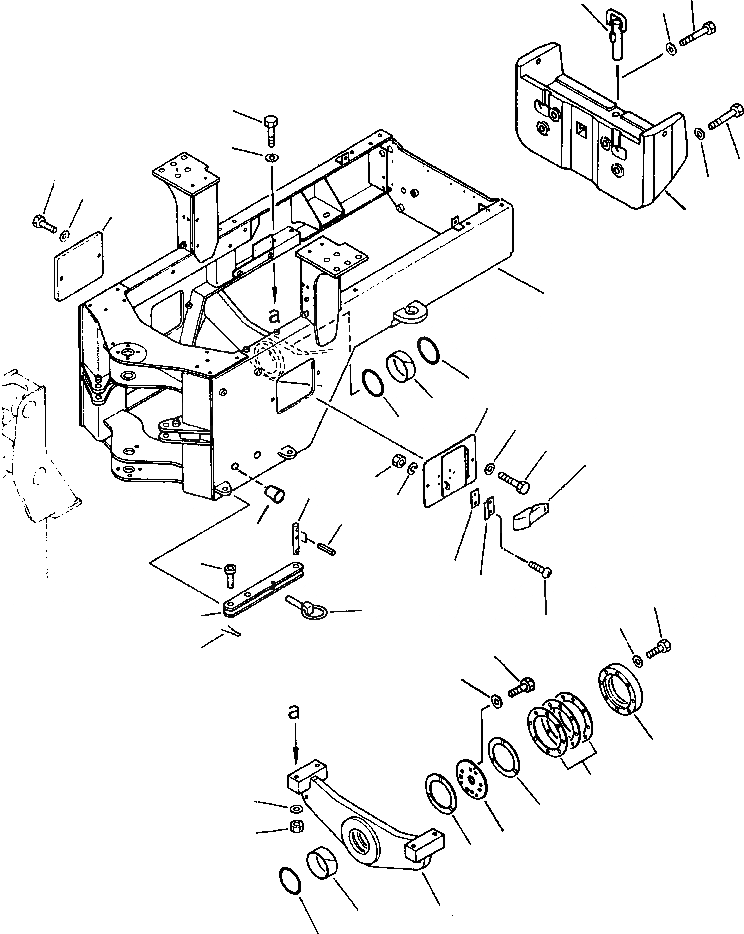 a

a